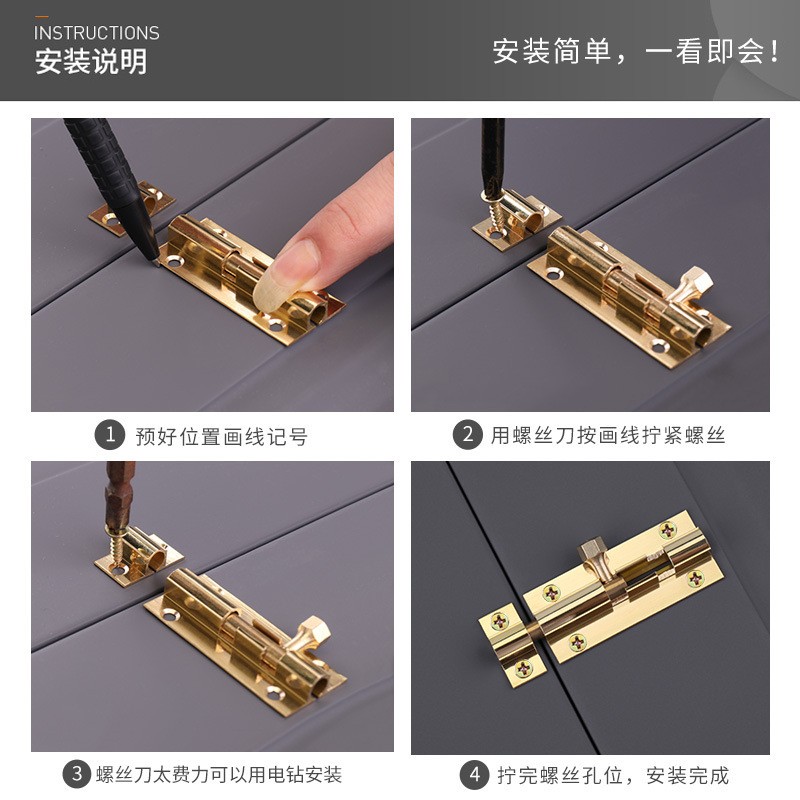 INSTRUCTIONS
安装说明

安装简单，一看即会！

1 预好位置画线记号

2 用螺丝刀按画线拧紧螺丝

3 螺丝刀太费力可以用电钻安装

4 拧完螺丝孔位，安装完成