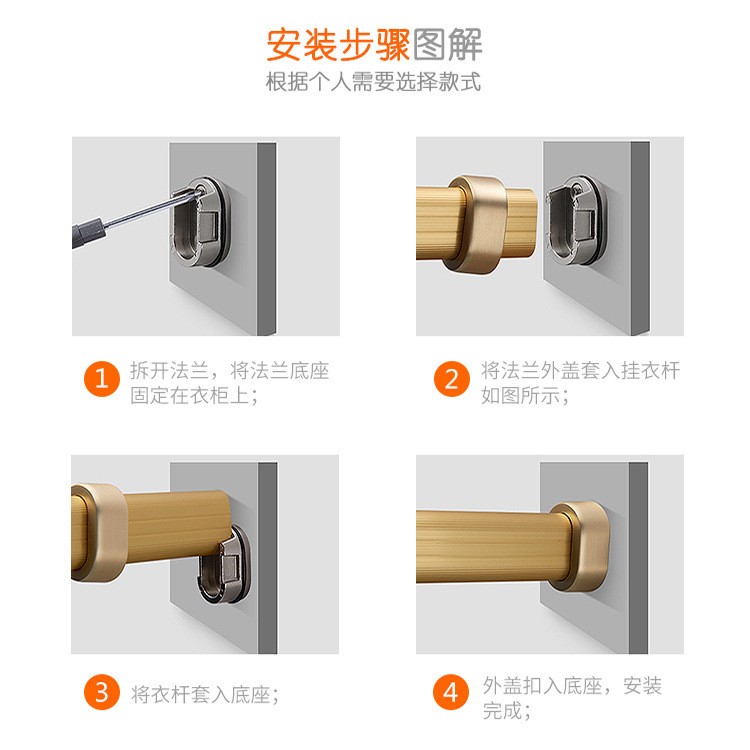 安装步骤图解
根据个人需要选择款式

1 拆开法兰，将法兰底座固定在衣柜上；

2 将法兰外盖套入挂衣杆如图所示；

3 将衣杆套入底座；

4 外盖扣入底座，安装完成；