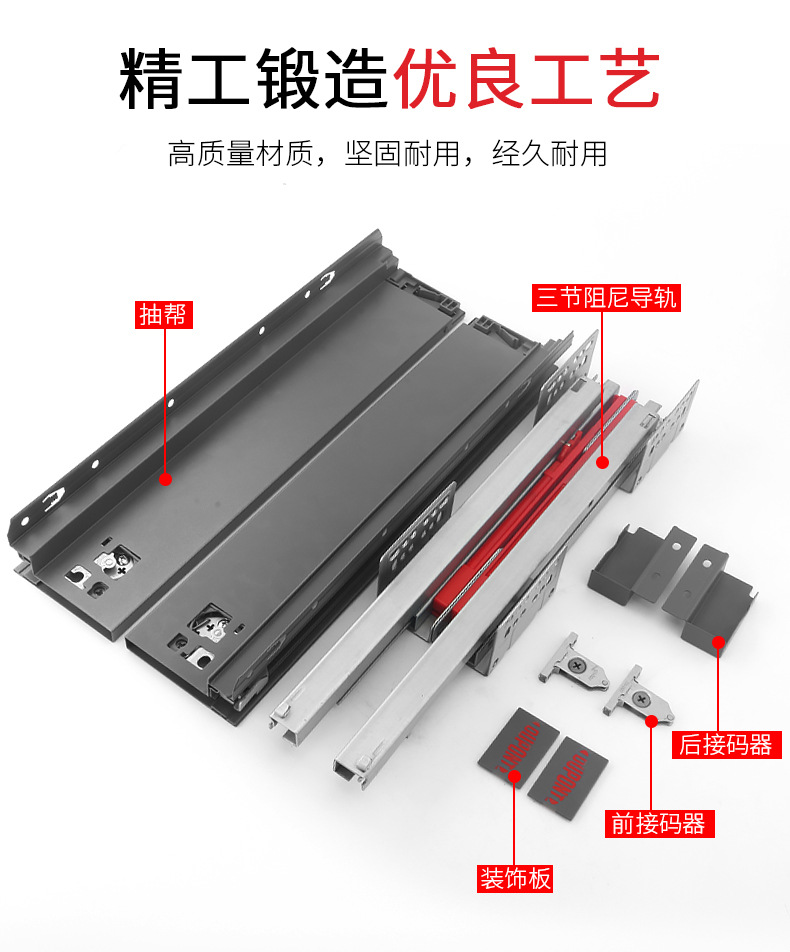 精工锻造优良工艺

高质量材质，坚固耐用，经久耐用

抽帮

三节阻尼导轨

后接码器

前接码器

装饰板