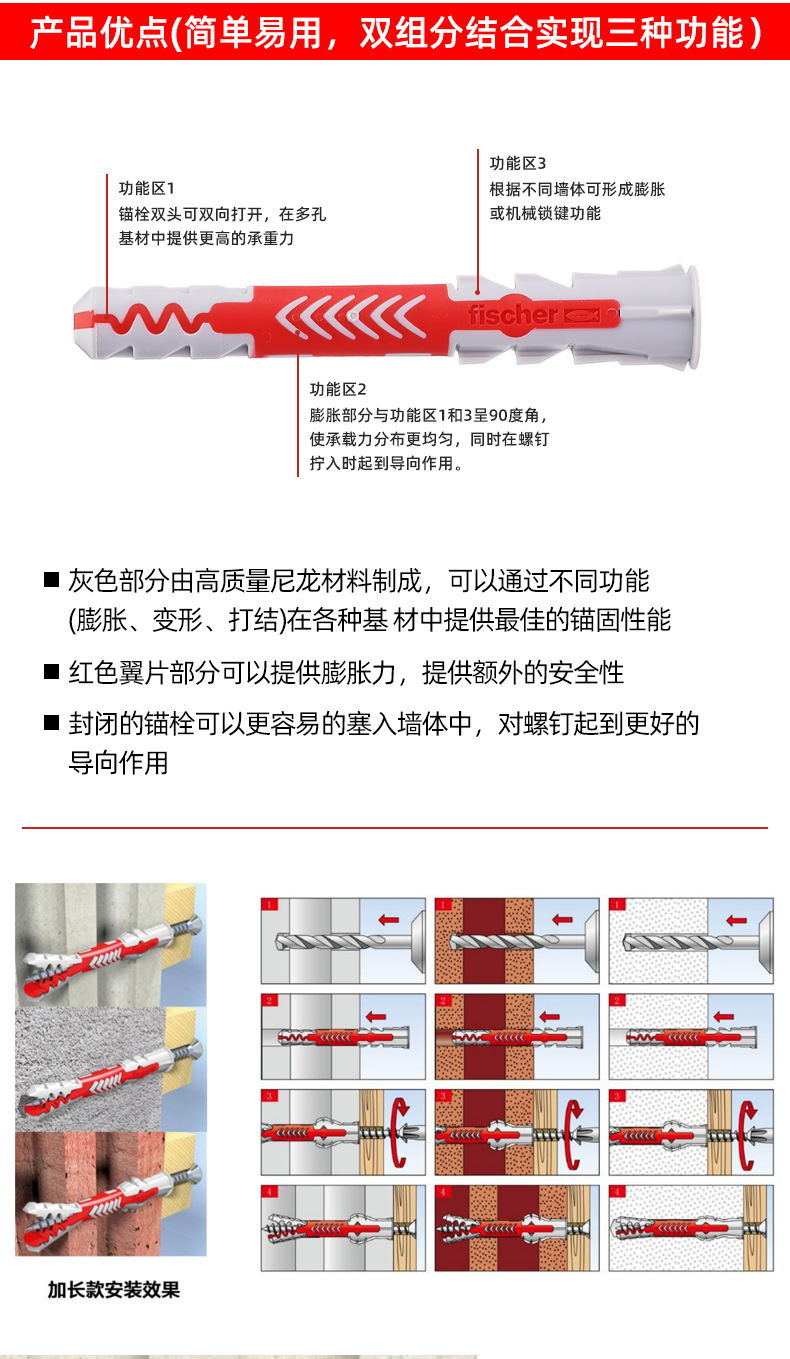 产品优点(简单易用，双组分结合实现三种功能）

功能区1
锚栓双头可双向打开，在多孔基材中提供更高的承重力

功能区3
根据不同墙体可形成膨胀或机械锁键功能

fischer

功能区2
膨胀部分与功能区1和3呈90度角，使承载力分布更均匀，同时在螺钉拧入时起到导向作用。

■ 灰色部分由高质量尼龙材料制成，可以通过不同功能(膨胀、变形、打结)在各种基 材中提供最佳的锚固性能

■ 红色翼片部分可以提供膨胀力，提供额外的安全性

■ 封闭的锚栓可以更容易的塞入墙体中，对螺钉起到更好的导向作用

1 1 1
2 2 2
3 3 3
4 4 4

加长款安装效果