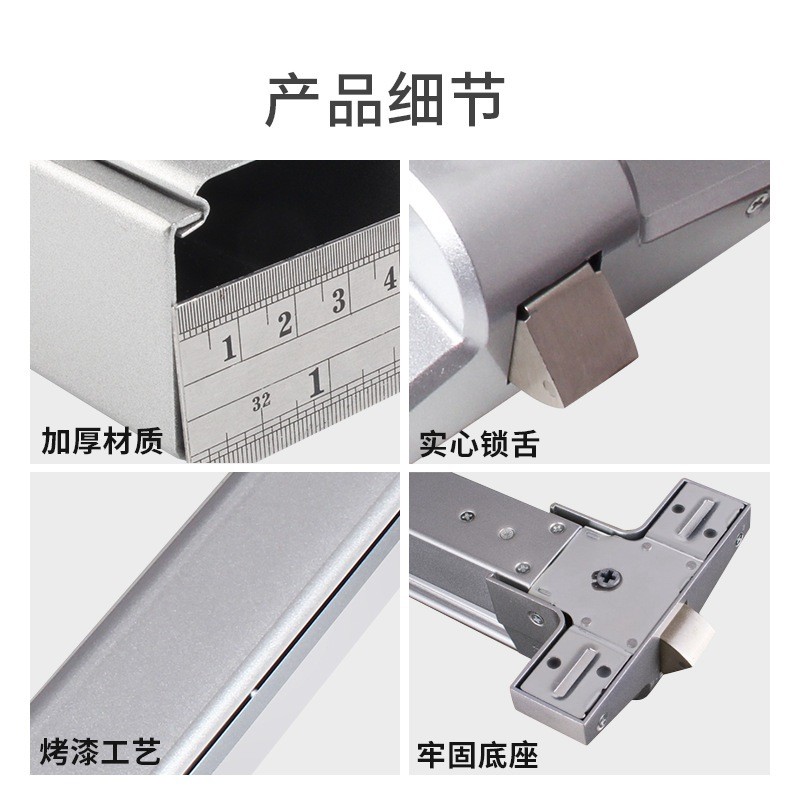 产品细节

1 2 3 4
32 1

加厚材质

实心锁舌

烤漆工艺

牢固底座