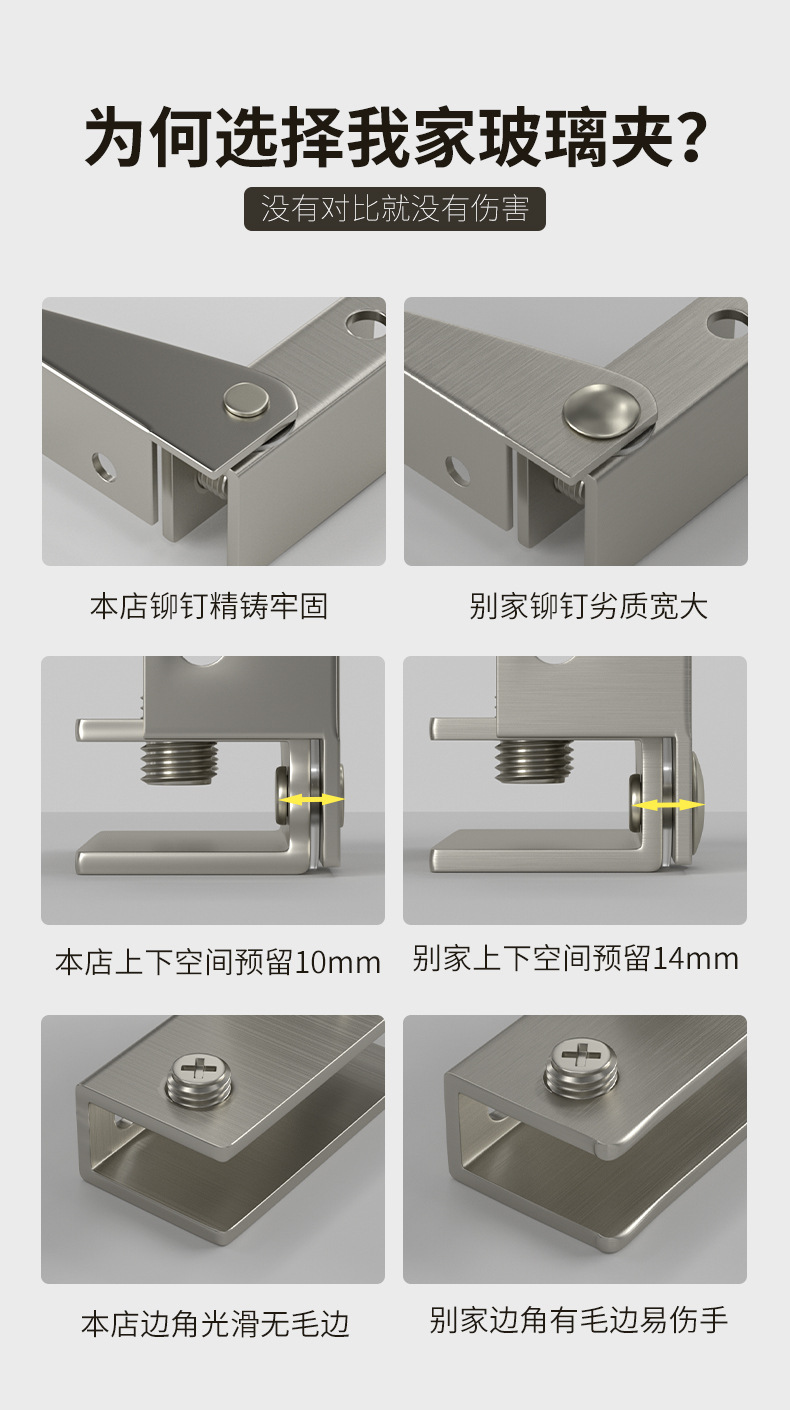 为何选择我家玻璃夹?

没有对比就没有伤害

本店铆钉精铸牢固

别家铆钉劣质宽大

本店上下空间预留10mm

别家上下空间预留14mm

本店边角光滑无毛边

别家边角有毛边易伤手