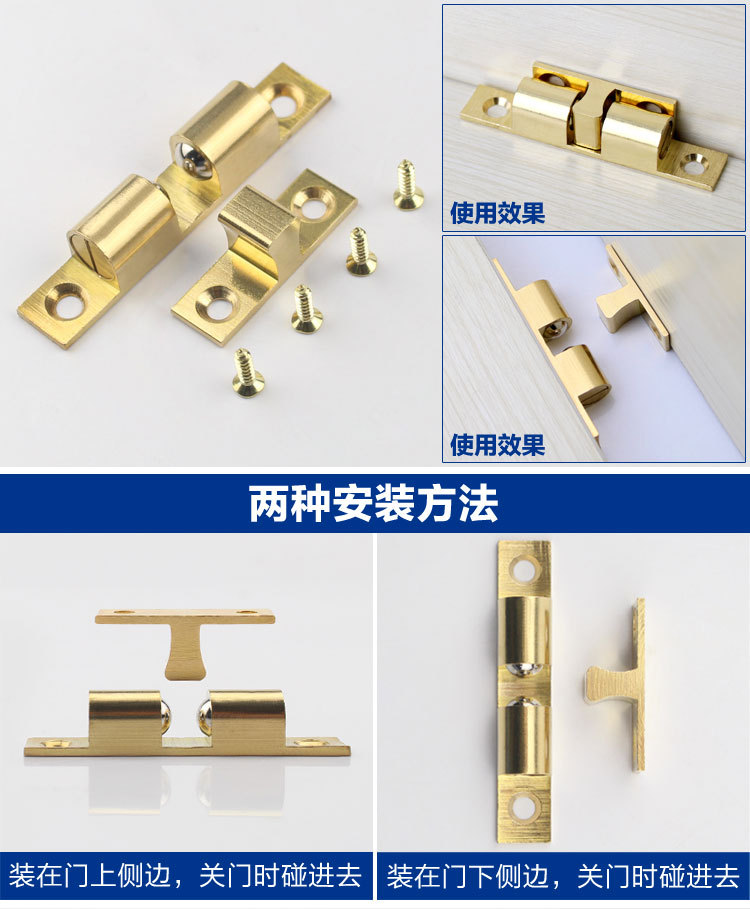 使用效果

使用效果

两种安装方法

装在门上侧边，关门时碰进去

装在门下侧边，关门时碰进去