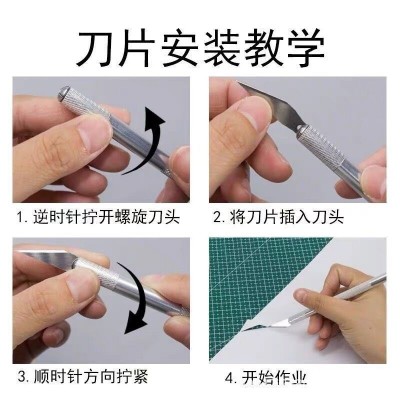 刀片安装教学

1. 逆时针拧开螺旋刀头

2. 将刀片插入刀头

3. 顺时针方向拧紧

4. 开始作业