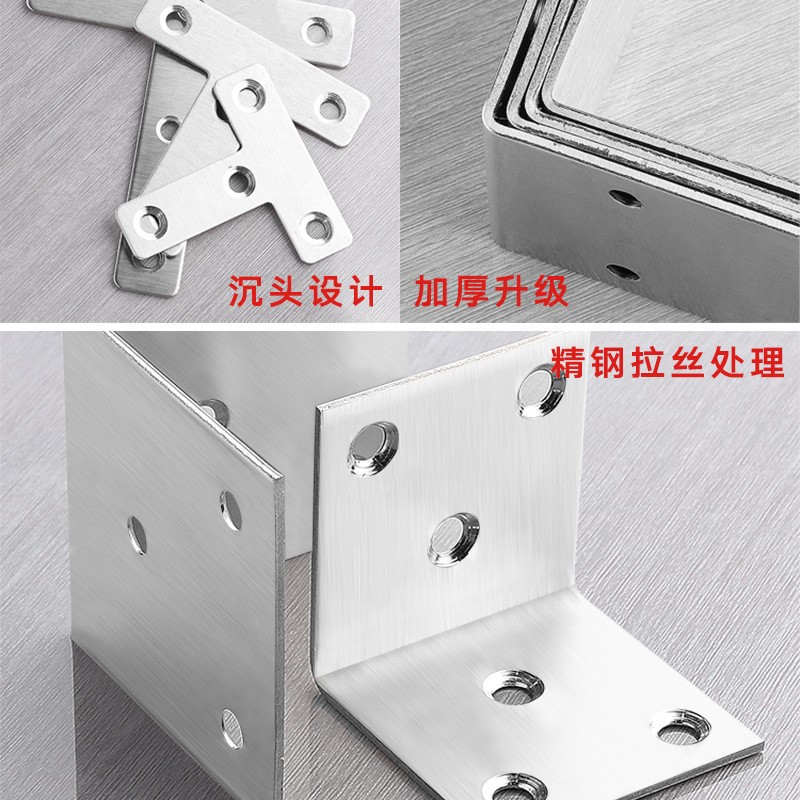 沉头设计

加厚升级

精钢拉丝处理