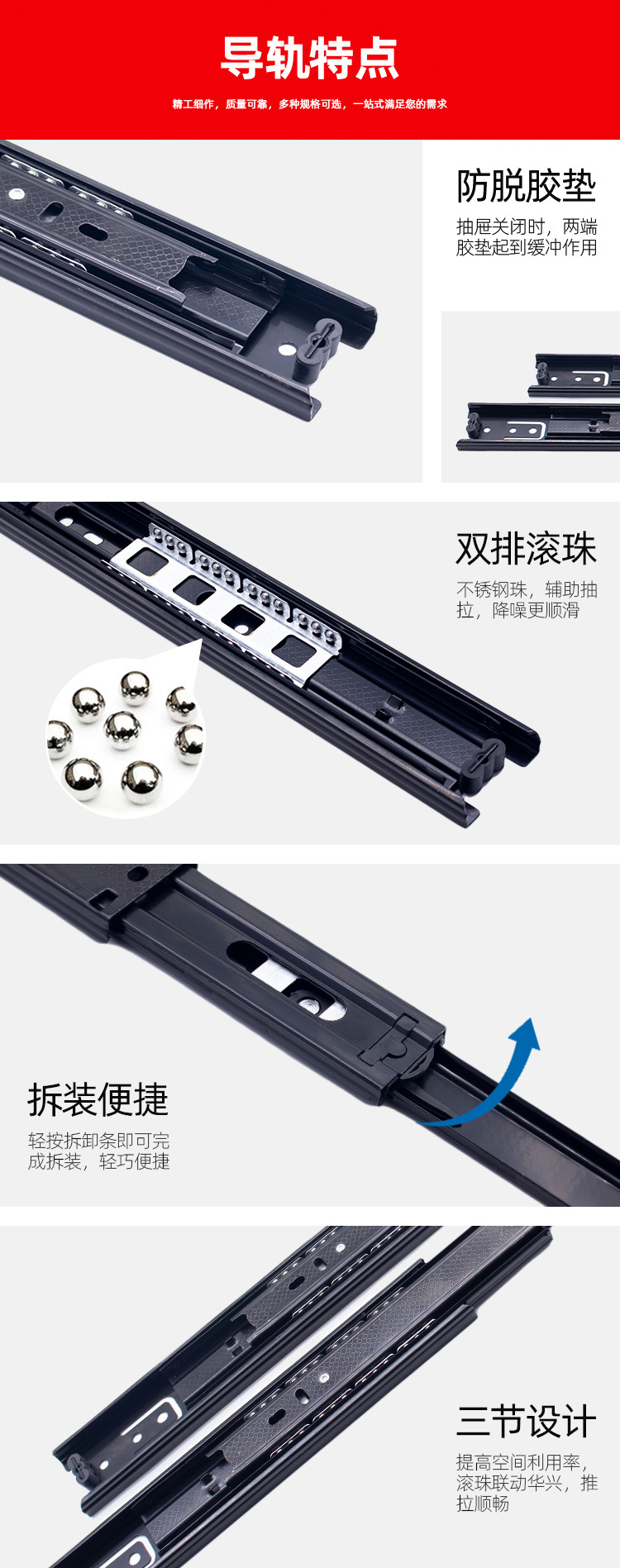 导轨特点

精工细作，质量可靠，多种规格可选，一站式满足您的需求

防脱胶垫

抽屉关闭时，两端胶垫起到缓冲作用

双排滚珠

不锈钢珠，辅助抽拉，降噪更顺滑

拆装便捷

轻按拆卸条即可完成拆装，轻巧便捷

三节设计

提高空间利用率，滚珠联动华兴，推拉顺畅