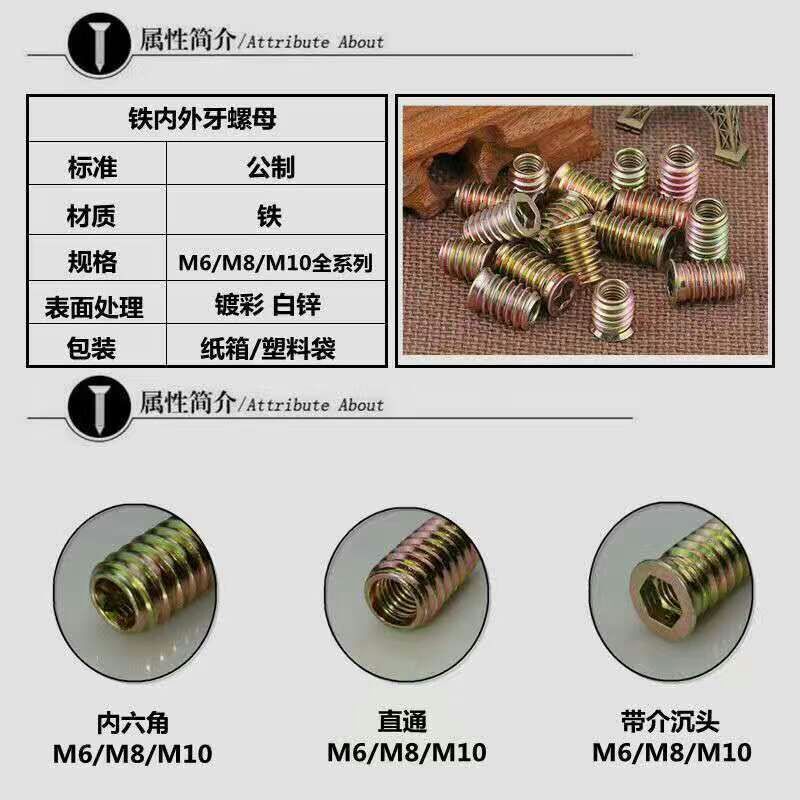 属性简介/Attribute About

| 铁内外牙螺母 | |
|---|---|
| 标准 | 公制 |
| 材质 | 铁 |
| 规格 | M6/M8/M10全系列 |
| 表面处理 | 镀彩 白锌 |
| 包装 | 纸箱/塑料袋 |

属性简介/Attribute About

内六角
M6/M8/M10

直通
M6/M8/M10

带介沉头
M6/M8/M10