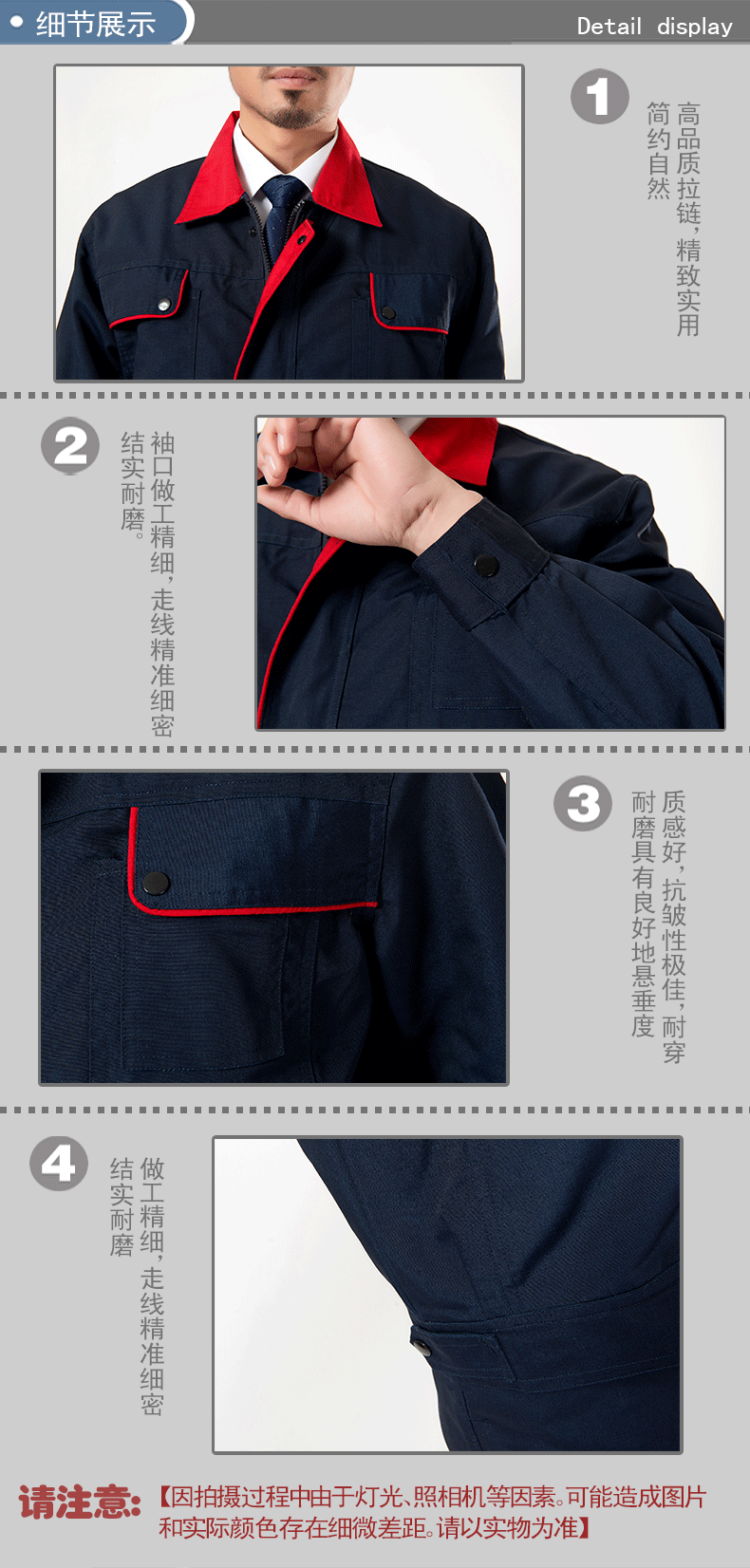 细节展示

Detail display

1

高品质拉链，精致实用
简约自然

2

袖口做工精细，走线精准细密
结实耐磨。

3

质感好，抗皱性极佳，耐穿
耐磨具有良好地悬垂度

4

做工精细，走线精准细密
结实耐磨

请注意：【因拍摄过程中由于灯光、照相机等因素。可能造成图片和实际颜色存在细微差距。请以实物为准】