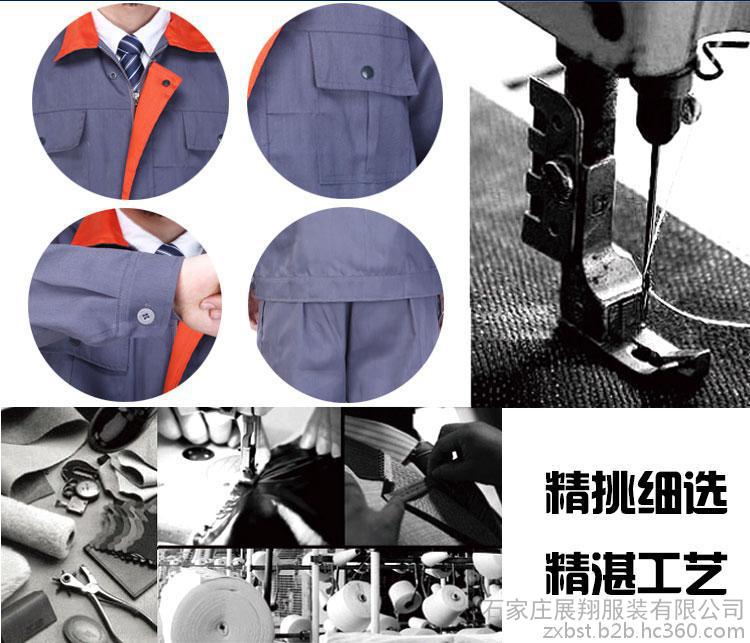 精挑细选

精湛工艺

石家庄展翔服装有限公司
zxbst.b2b.hc360.com