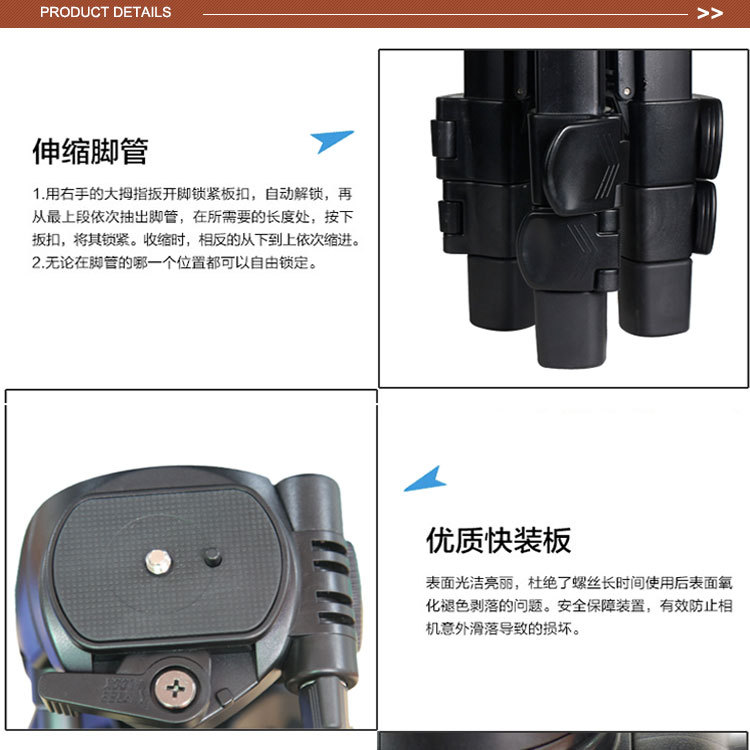 PRODUCT DETAILS >>

伸缩脚管

1.用右手的大拇指扳开脚锁紧板扣，自动解锁，再从最上段依次抽出脚管，在所需要的长度处，按下扳扣，将其锁紧。收缩时，相反的从下到上依次缩进。
2.无论在脚管的哪一个位置都可以自由锁定。

优质快装板

表面光洁亮丽，杜绝了螺丝长时间使用后表面氧化褪色剥落的问题。安全保障装置，有效防止相机意外滑落导致的损坏。