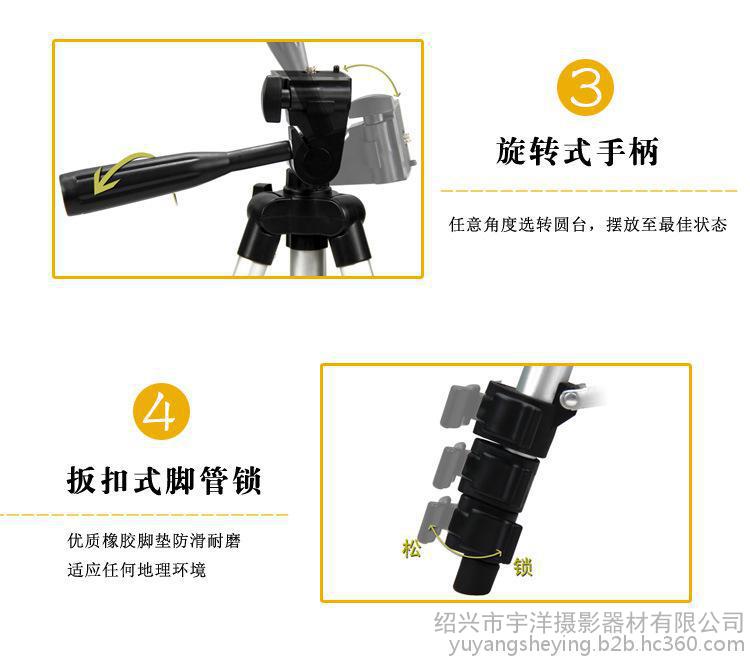 3

旋转式手柄

任意角度选转圆台，摆放至最佳状态

4

扳扣式脚管锁

优质橡胶脚垫防滑耐磨
适应任何地理环境

松

锁

绍兴市宇洋摄影器材有限公司
yuyangsheying.b2b.hc360.com