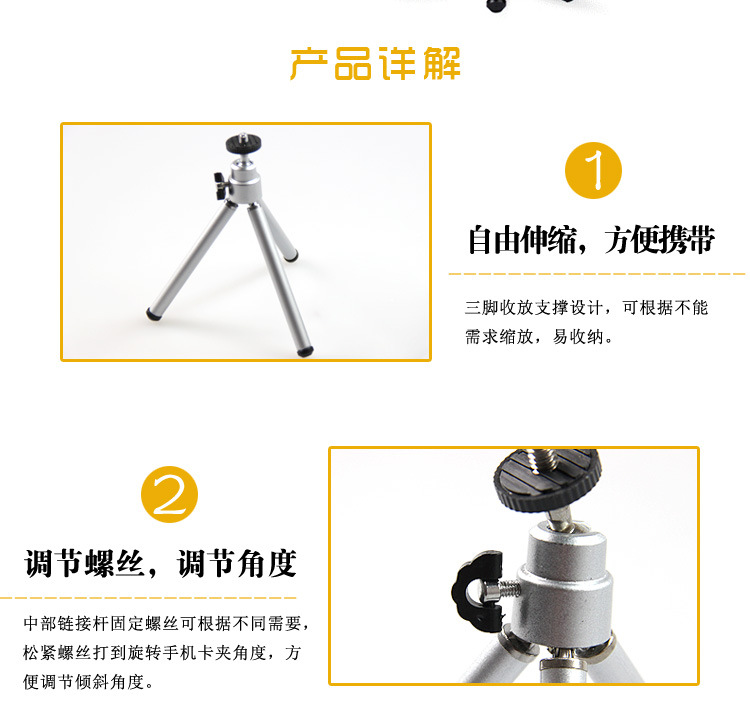 产品详解

1

自由伸缩，方便携带

三脚收放支撑设计，可根据不能需求缩放，易收纳。

2

调节螺丝，调节角度

中部链接杆固定螺丝可根据不同需要，松紧螺丝打到旋转手机卡夹角度，方便调节倾斜角度。