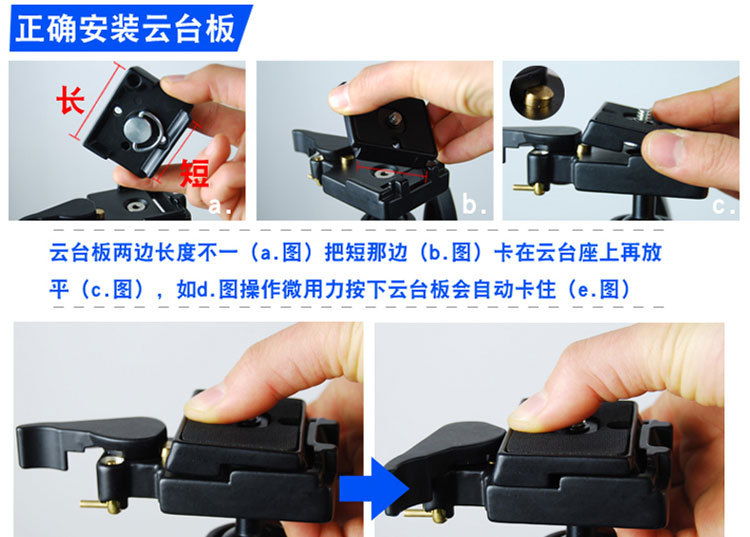 正确安装云台板

长

短

a.

b.

c.

云台板两边长度不一（a.图）把短那边（b.图）卡在云台座上再放平（c.图），如d.图操作微用力按下云台板会自动卡住（e.图）