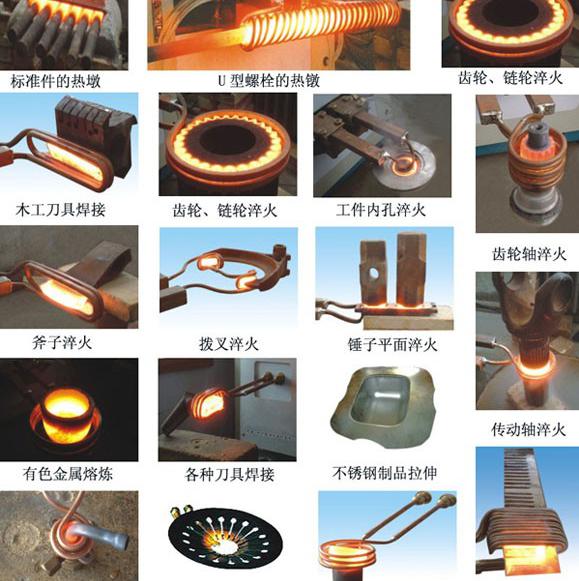 标准件的热墩

U 型螺栓的热镦

齿轮、链轮淬火

木工刀具焊接

齿轮、链轮淬火

工件内孔淬火

齿轮轴淬火

斧子淬火

拨叉淬火

锤子平面淬火

传动轴淬火

有色金属熔炼

各种刀具焊接

不锈钢制品拉伸