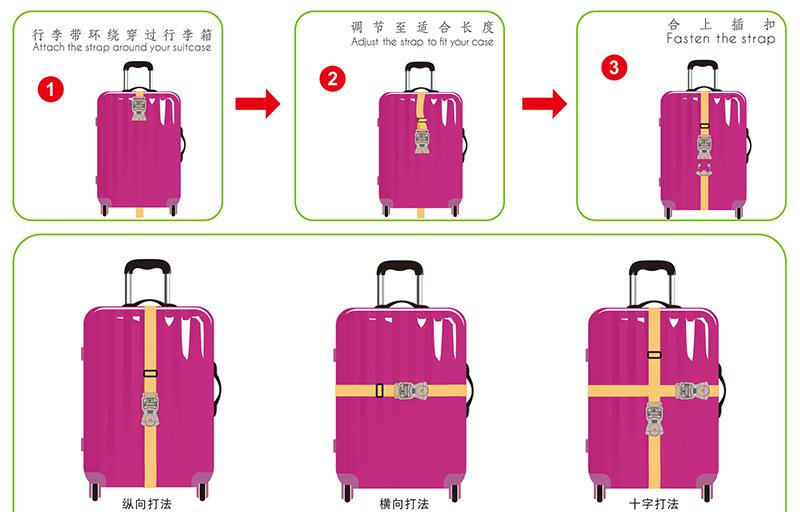 行李带环绕穿过行李箱
Attach the strap around your suitcase

1

调节至适合长度
Adjust the strap to fit your case

2

合上插扣
Fasten the strap

3

纵向打法

横向打法

十字打法