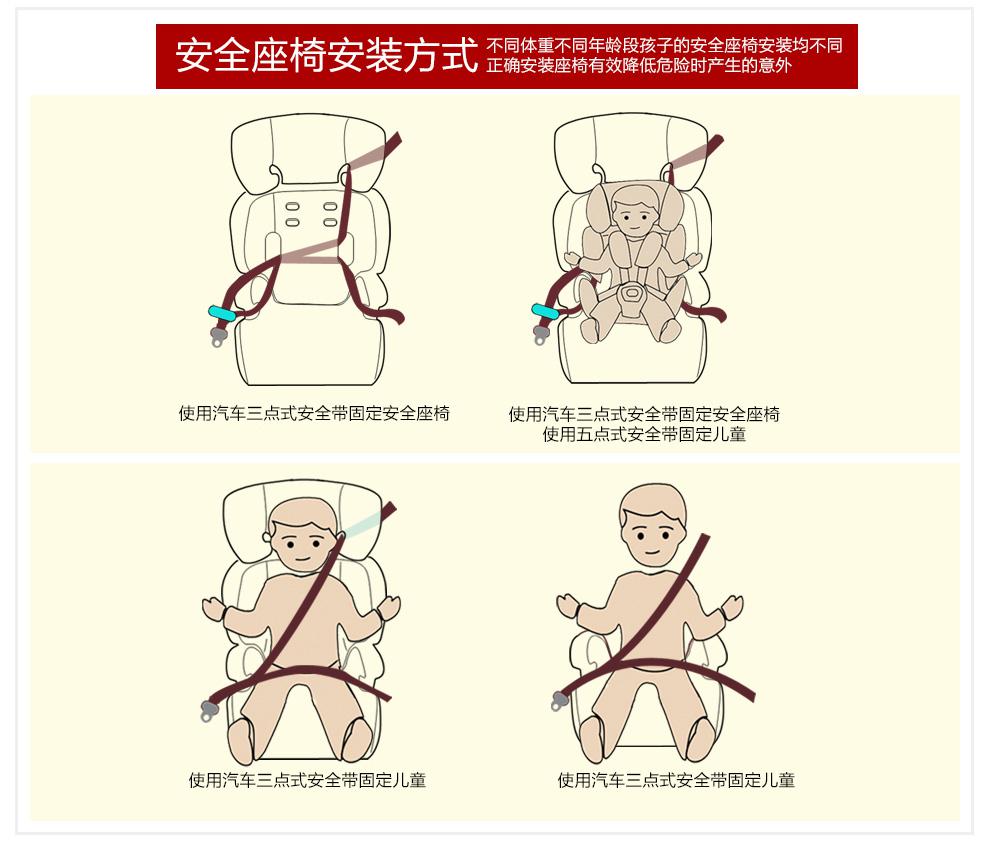 安全座椅安装方式 不同体重不同年龄段孩子的安全座椅安装均不同
正确安装座椅有效降低危险时产生的意外

使用汽车三点式安全带固定安全座椅

使用汽车三点式安全带固定安全座椅
使用五点式安全带固定儿童

使用汽车三点式安全带固定儿童

使用汽车三点式安全带固定儿童