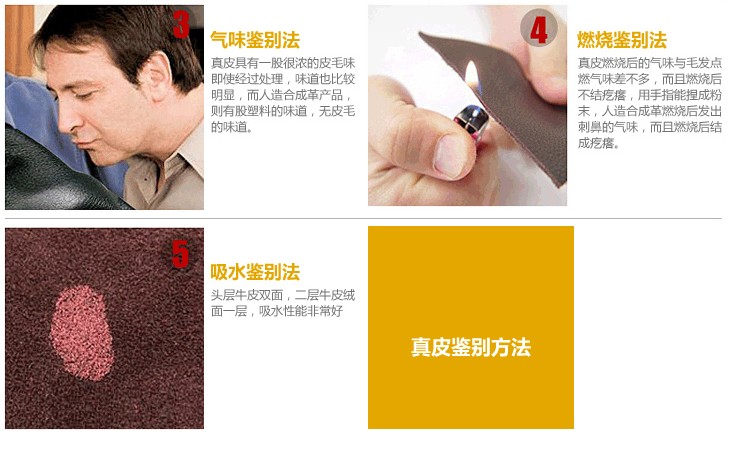 3

气味鉴别法

真皮具有一股很浓的皮毛味即使经过处理，味道也比较明显，而人造合成革产品，则有股塑料的味道，无皮毛的味道。

4

燃烧鉴别法

真皮燃烧后的气味与毛发点燃气味差不多，而且燃烧后不结疙瘩，用手指能捏成粉末，人造合成革燃烧后发出刺鼻的气味，而且燃烧后结成疙瘩。

5

吸水鉴别法

头层牛皮双面，二层牛皮绒面一层，吸水性能非常好

真皮鉴别方法