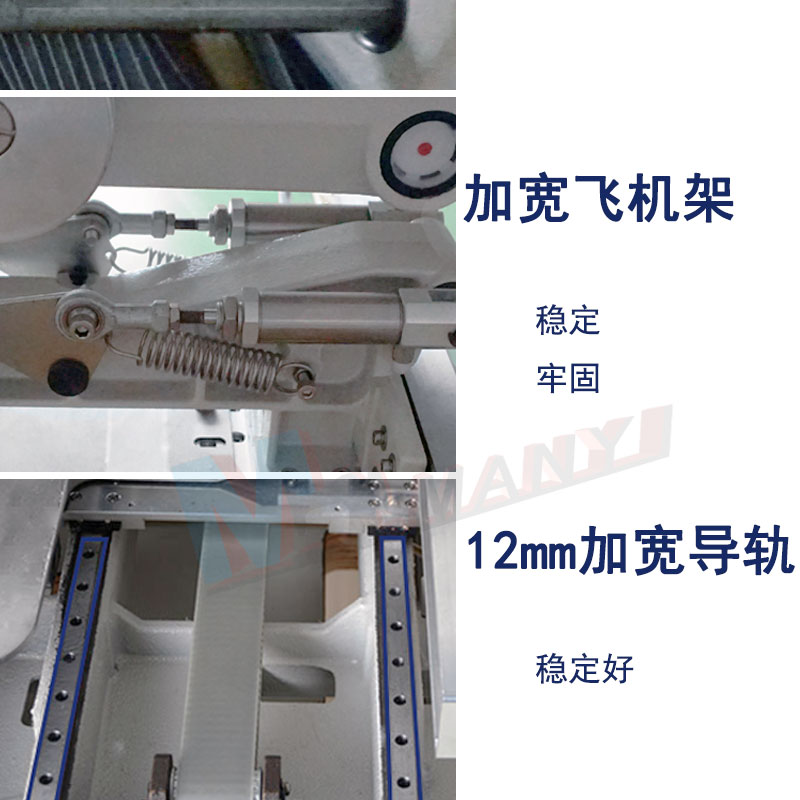 加宽飞机架

稳定

牢固

WANYI

12mm加宽导轨

稳定好