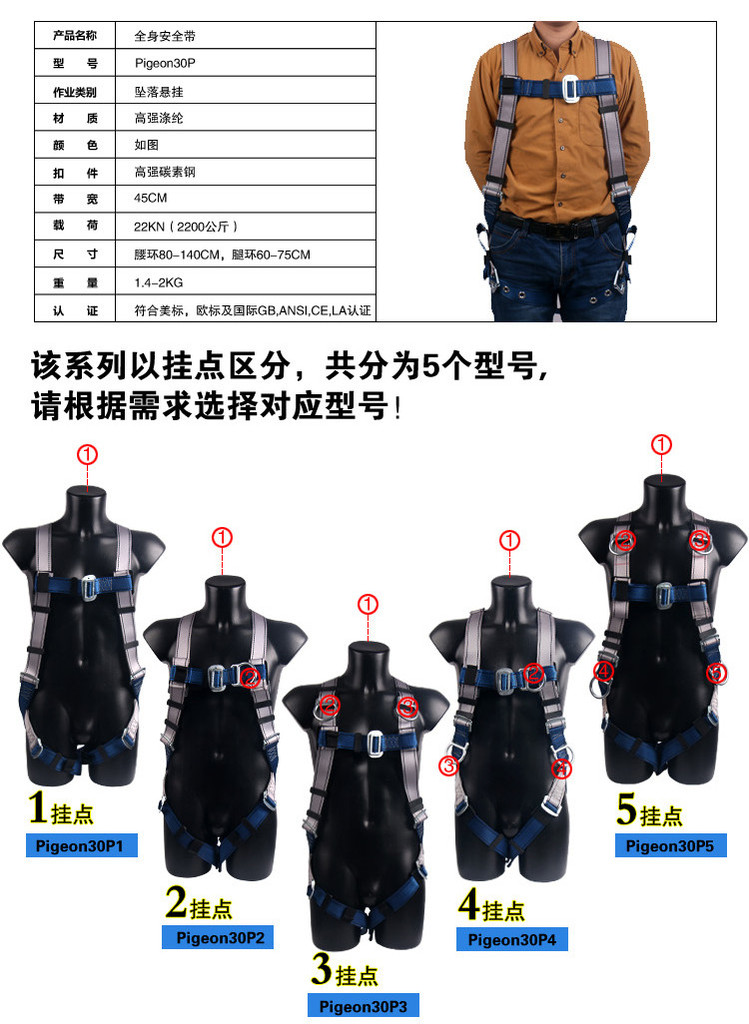 | 产品名称 | 全身安全带 |
|---|---|
| 型　号 | Pigeon30P |
| 作业类别 | 坠落悬挂 |
| 材　质 | 高强涤纶 |
| 颜　色 | 如图 |
| 扣　件 | 高强碳素钢 |
| 带　宽 | 45CM |
| 载　荷 | 22KN（2200公斤） |
| 尺　寸 | 腰环80-140CM，腿环60-75CM |
| 重　量 | 1.4-2KG |
| 认　证 | 符合美标，欧标及国际GB,ANSI,CE,LA认证 |

该系列以挂点区分，共分为5个型号，
请根据需求选择对应型号！

①

1挂点
Pigeon30P1

① ②

2挂点
Pigeon30P2

① ② ③

3挂点
Pigeon30P3

① ② ③ ④

4挂点
Pigeon30P4

① ② ③ ④ ⑤

5挂点
Pigeon30P5