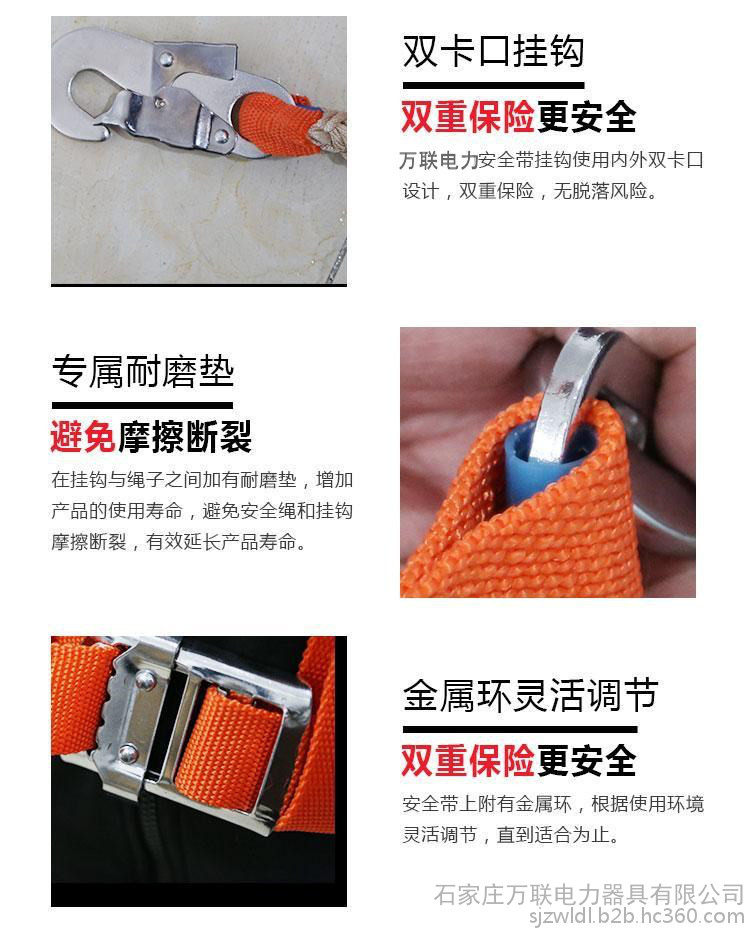 双卡口挂钩

双重保险更安全

万联电力安全带挂钩使用内外双卡口设计，双重保险，无脱落风险。

专属耐磨垫

避免摩擦断裂

在挂钩与绳子之间加有耐磨垫，增加产品的使用寿命，避免安全绳和挂钩摩擦断裂，有效延长产品寿命。

金属环灵活调节

双重保险更安全

安全带上附有金属环，根据使用环境灵活调节，直到适合为止。

石家庄万联电力器具有限公司
sjzwldl.b2b.hc360.com