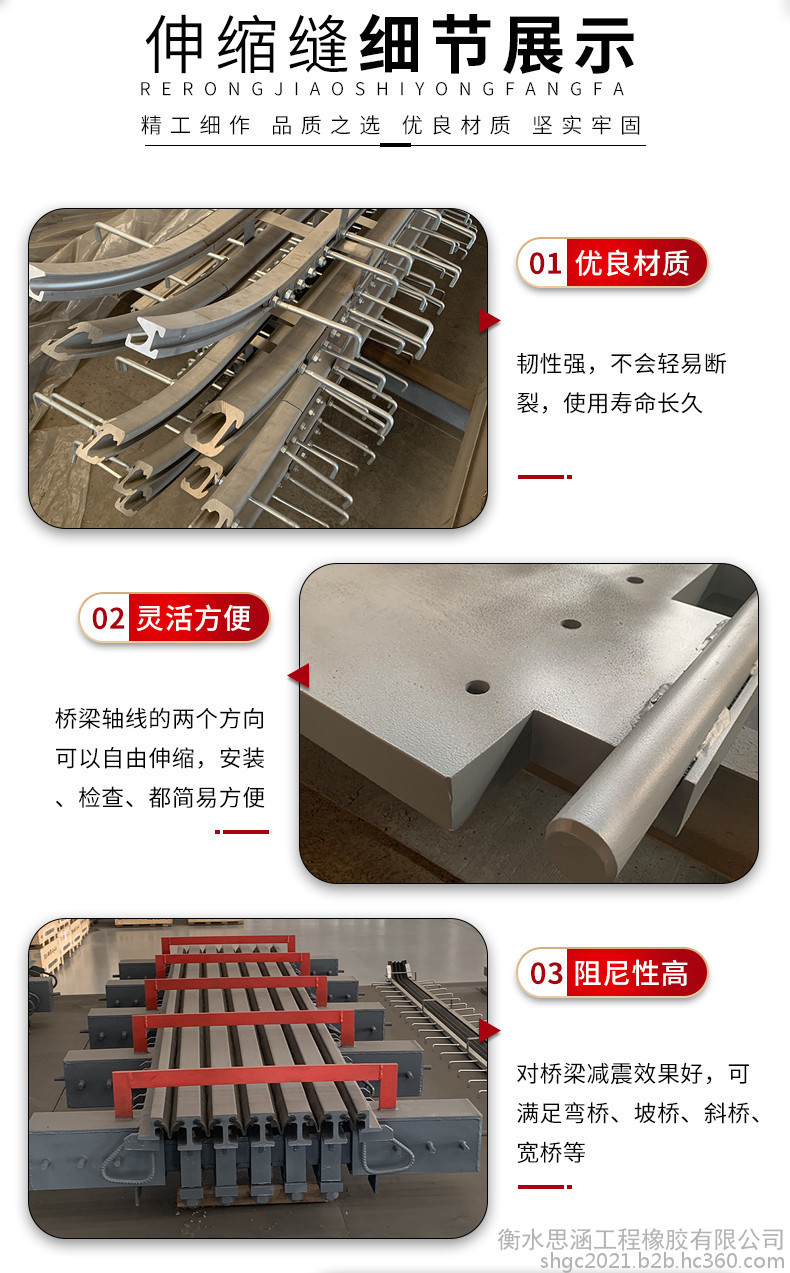 伸缩缝细节展示
RERONGJIAOSHIYONGFANGFA
精工细作 品质之选 优良材质 坚实牢固

01 优良材质

韧性强，不会轻易断裂，使用寿命长久

02 灵活方便

桥梁轴线的两个方向可以自由伸缩，安装、检查、都简易方便

03 阻尼性高

对桥梁减震效果好，可满足弯桥、坡桥、斜桥、宽桥等

衡水思涵工程橡胶有限公司
shgc2021.b2b.hc360.com