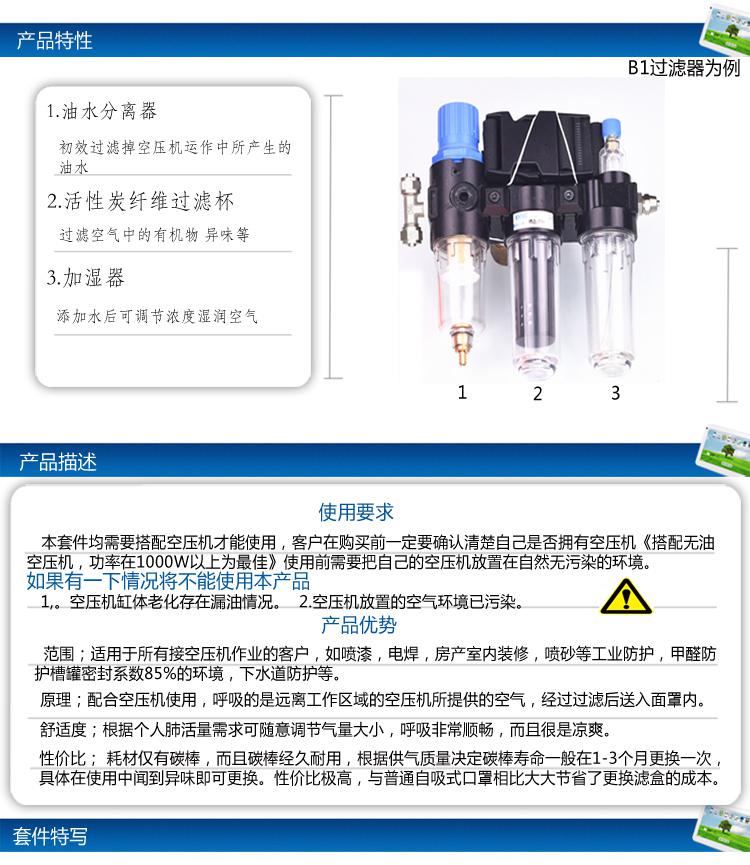 产品特性

B1过滤器为例

1.油水分离器

初效过滤掉空压机运作中所产生的油水

2.活性炭纤维过滤杯

过滤空气中的有机物 异味等

3.加湿器

添加水后可调节浓度湿润空气

1 2 3

产品描述

使用要求

本套件均需要搭配空压机才能使用，客户在购买前一定要确认清楚自己是否拥有空压机《搭配无油空压机，功率在1000W以上为最佳》使用前需要把自己的空压机放置在自然无污染的环境。

如果有一下情况将不能使用本产品

1,。空压机缸体老化存在漏油情况。 2.空压机放置的空气环境已污染。

产品优势

范围；适用于所有接空压机作业的客户，如喷漆，电焊，房产室内装修，喷砂等工业防护，甲醛防护槽罐密封系数85%的环境，下水道防护等。

原理；配合空压机使用，呼吸的是远离工作区域的空压机所提供的空气，经过过滤后送入面罩内。

舒适度；根据个人肺活量需求可随意调节气量大小，呼吸非常顺畅，而且很是凉爽。

性价比； 耗材仅有碳棒，而且碳棒经久耐用，根据供气质量决定碳棒寿命一般在1-3个月更换一次，具体在使用中闻到异味即可更换。性价比极高，与普通自吸式口罩相比大大节省了更换滤盒的成本。

套件特写