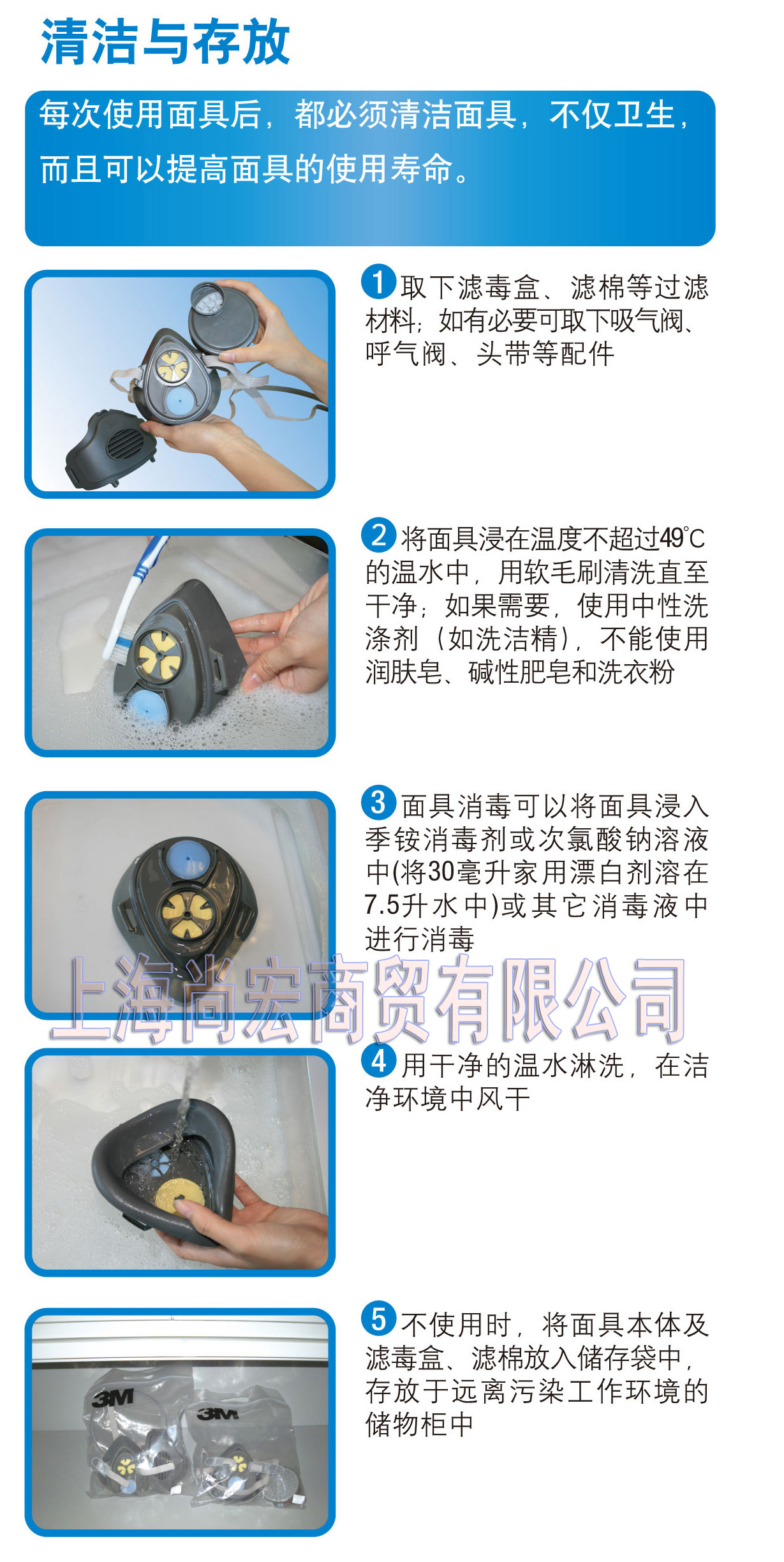 清洁与存放

每次使用面具后，都必须清洁面具，不仅卫生，而且可以提高面具的使用寿命。

1 取下滤毒盒、滤棉等过滤材料；如有必要可取下吸气阀、呼气阀、头带等配件

2 将面具浸在温度不超过49℃的温水中，用软毛刷清洗直至干净；如果需要，使用中性洗涤剂（如洗洁精），不能使用润肤皂、碱性肥皂和洗衣粉

3 面具消毒可以将面具浸入季铵消毒剂或次氯酸钠溶液中(将30毫升家用漂白剂溶在7.5升水中)或其它消毒液中进行消毒

上海尚宏商贸有限公司

4 用干净的温水淋洗，在洁净环境中风干

5 不使用时，将面具本体及滤毒盒、滤棉放入储存袋中，存放于远离污染工作环境的储物柜中

3M

3M