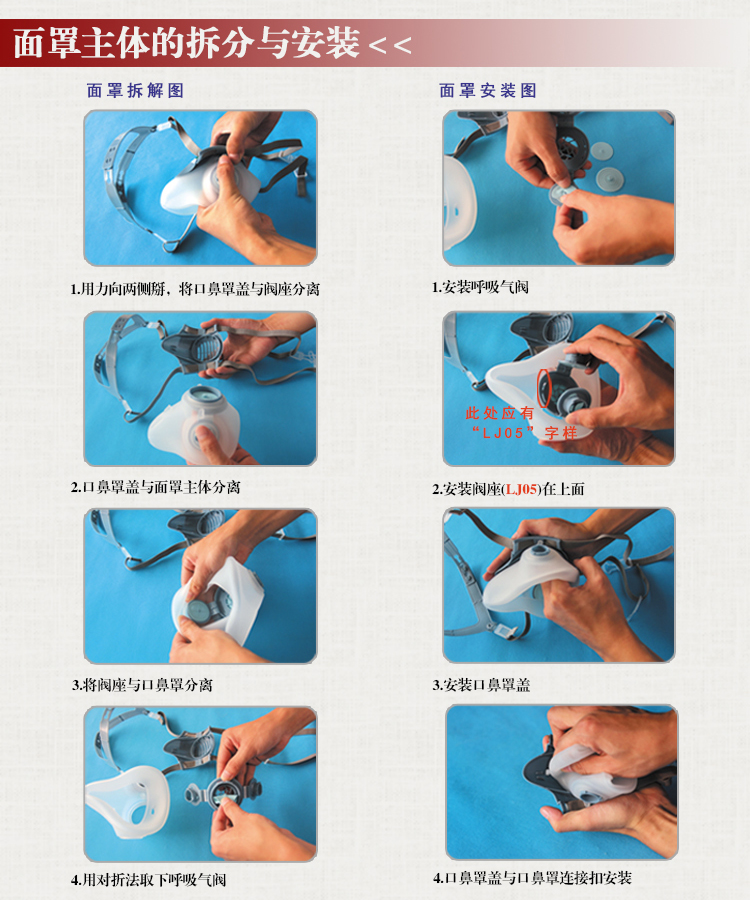 面罩主体的拆分与安装 <<

面罩拆解图

1.用力向两侧掰，将口鼻罩盖与阀座分离

2.口鼻罩盖与面罩主体分离

3.将阀座与口鼻罩分离

4.用对折法取下呼吸气阀

面罩安装图

1.安装呼吸气阀

此处应有“LJ05”字样

2.安装阀座(LJ05)在上面

3.安装口鼻罩盖

4.口鼻罩盖与口鼻罩连接扣安装