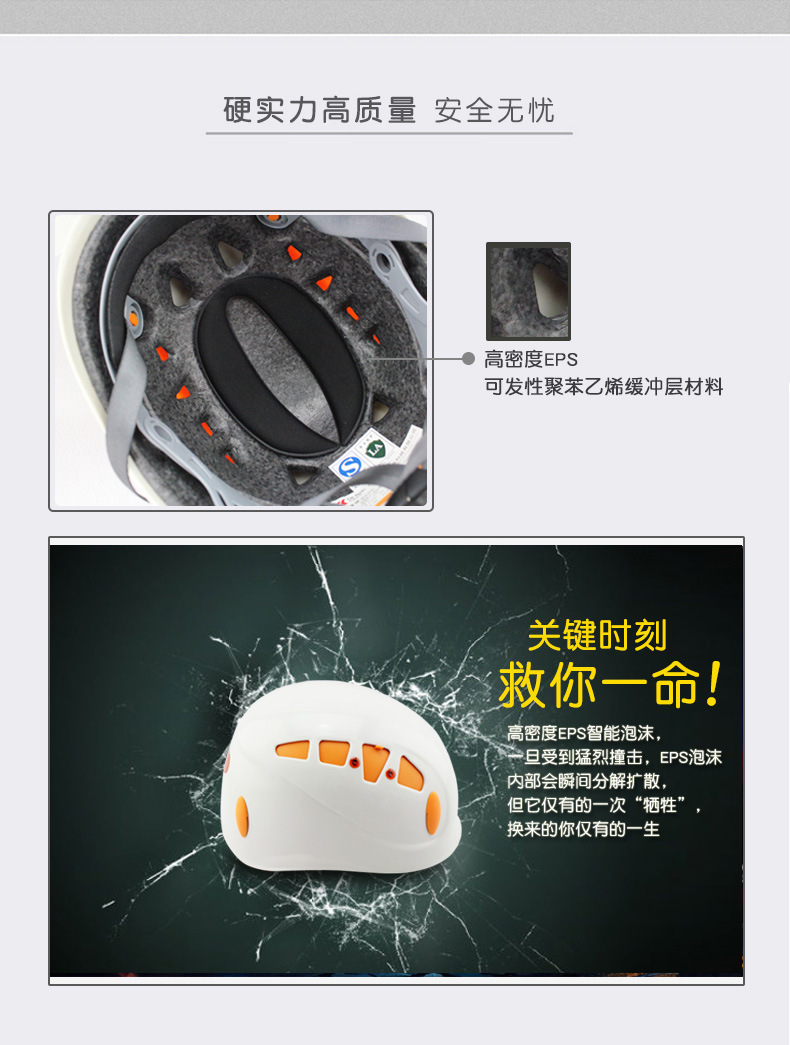 硬实力高质量 安全无忧

高密度EPS
可发性聚苯乙烯缓冲层材料

关键时刻
救你一命!

高密度EPS智能泡沫,
一旦受到猛烈撞击,EPS泡沫
内部会瞬间分解扩散,
但它仅有的一次“牺牲”,
换来的你仅有的一生