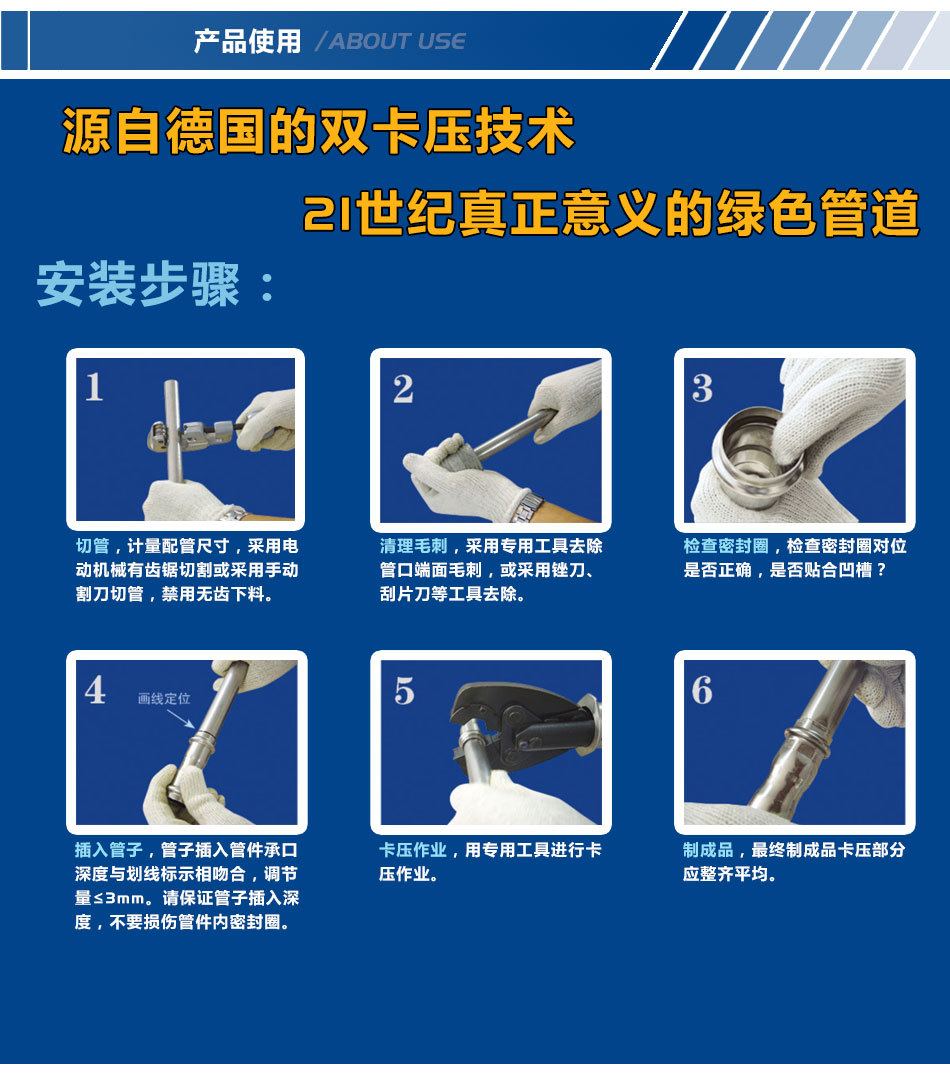 产品使用 / ABOUT USE

源自德国的双卡压技术

21世纪真正意义的绿色管道

安装步骤：

1

切管，计量配管尺寸，采用电动机械有齿锯切割或采用手动割刀切管，禁用无齿下料。

2

清理毛刺，采用专用工具去除管口端面毛刺，或采用锉刀、刮片刀等工具去除。

3

检查密封圈，检查密封圈对位是否正确，是否贴合凹槽？

4

画线定位

插入管子，管子插入管件承口深度与划线标示相吻合，调节量≤3mm。请保证管子插入深度，不要损伤管件内密封圈。

5

卡压作业，用专用工具进行卡压作业。

6

制成品，最终制成品卡压部分应整齐平均。