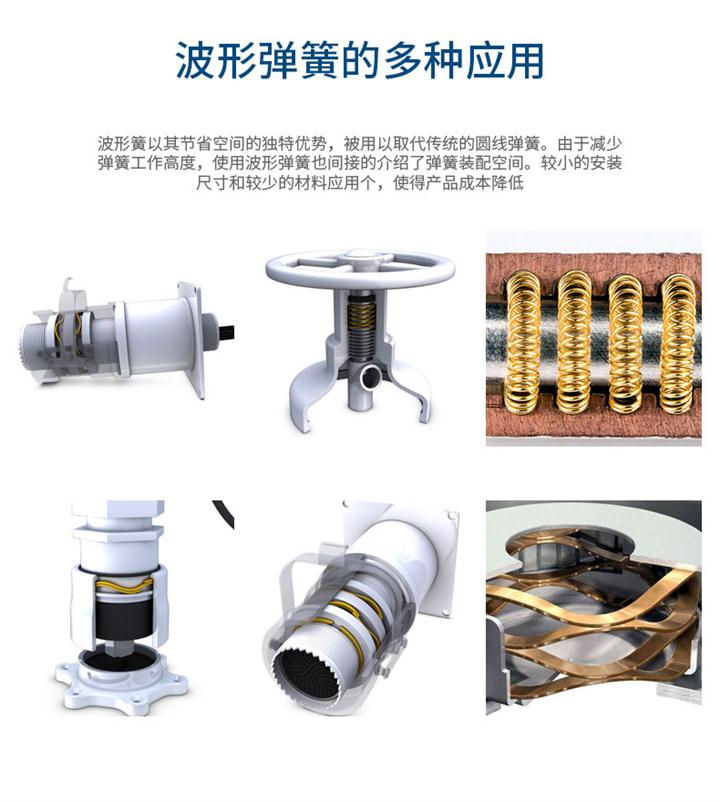 波形弹簧的多种应用

波形簧以其节省空间的独特优势，被用以取代传统的圆线弹簧。由于减少弹簧工作高度，使用波形弹簧也间接的介绍了弹簧装配空间。较小的安装尺寸和较少的材料应用个，使得产品成本降低