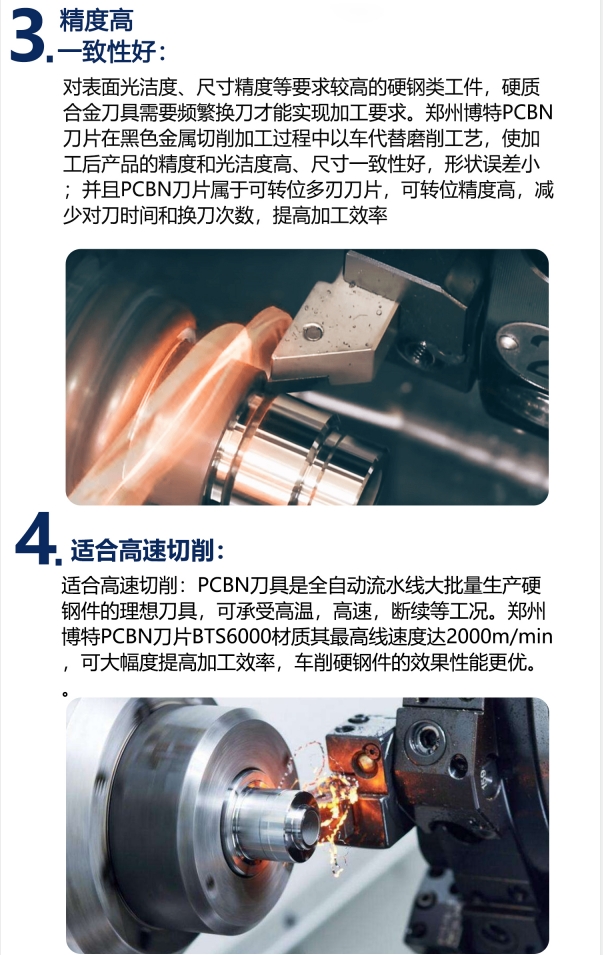 3. 精度高
一致性好：

对表面光洁度、尺寸精度等要求较高的硬钢类工件，硬质合金刀具需要频繁换刀才能实现加工要求。郑州博特PCBN刀片在黑色金属切削加工过程中以车代替磨削工艺，使加工后产品的精度和光洁度高、尺寸一致性好，形状误差小；并且PCBN刀片属于可转位多刃刀片，可转位精度高，减少对刀时间和换刀次数，提高加工效率

4. 适合高速切削：

适合高速切削：PCBN刀具是全自动流水线大批量生产硬钢件的理想刀具，可承受高温，高速，断续等工况。郑州博特PCBN刀片BTS6000材质其最高线速度达2000m/min，可大幅度提高加工效率，车削硬钢件的效果性能更优。。