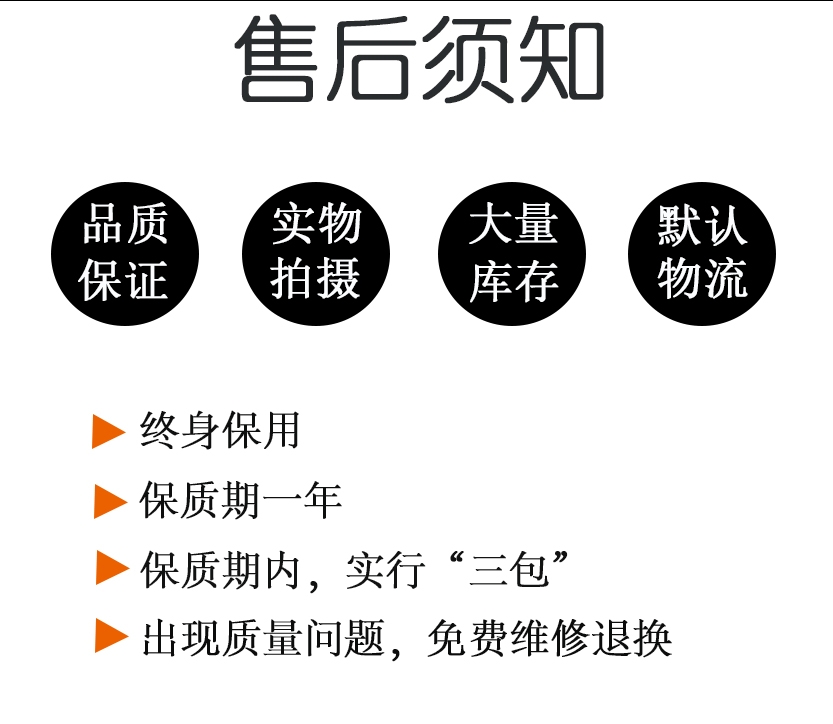 售后须知

品质保证

实物拍摄

大量库存

默认物流

▶ 终身保用

▶ 保质期一年

▶ 保质期内，实行“三包”

▶ 出现质量问题，免费维修退换