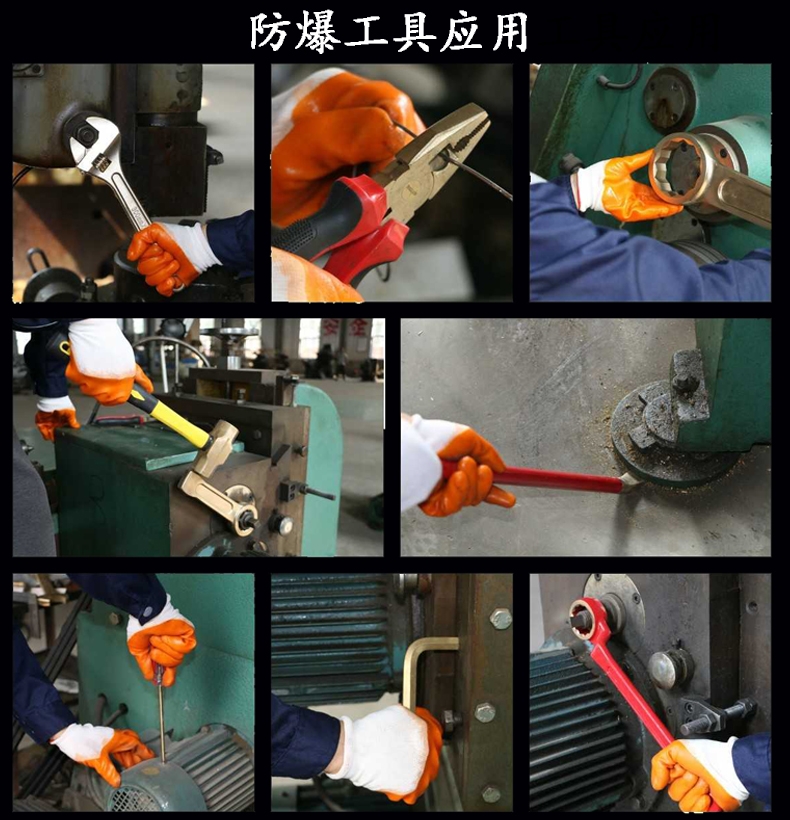 防爆工具应用