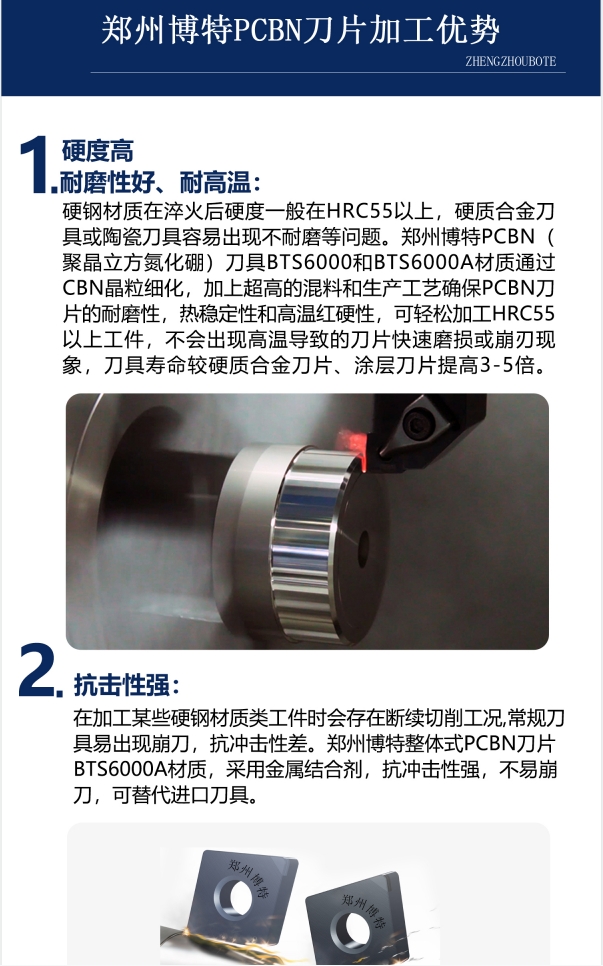 郑州博特PCBN刀片加工优势

ZHENGZHOUBOTE

1. 硬度高
耐磨性好、耐高温：

硬钢材质在淬火后硬度一般在HRC55以上，硬质合金刀具或陶瓷刀具容易出现不耐磨等问题。郑州博特PCBN（聚晶立方氮化硼）刀具BTS6000和BTS6000A材质通过CBN晶粒细化，加上超高的混料和生产工艺确保PCBN刀片的耐磨性，热稳定性和高温红硬性，可轻松加工HRC55以上工件，不会出现高温导致的刀片快速磨损或崩刃现象，刀具寿命较硬质合金刀片、涂层刀片提高3-5倍。

2. 抗击性强：

在加工某些硬钢材质类工件时会存在断续切削工况,常规刀具易出现崩刀，抗冲击性差。郑州博特整体式PCBN刀片BTS6000A材质，采用金属结合剂，抗冲击性强，不易崩刀，可替代进口刀具。

郑州博特

郑州博特