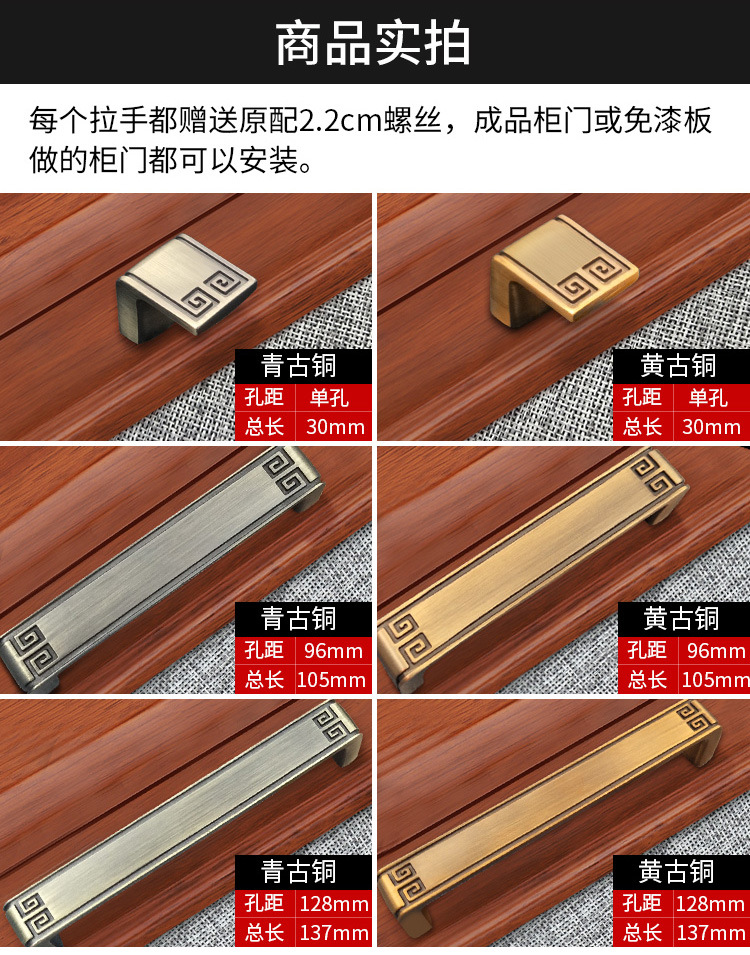 商品实拍

每个拉手都赠送原配2.2cm螺丝，成品柜门或免漆板做的柜门都可以安装。

青古铜

| 孔距 | 单孔 |
|---|---|
| 总长 | 30mm |

黄古铜

| 孔距 | 单孔 |
|---|---|
| 总长 | 30mm |

青古铜

| 孔距 | 96mm |
|---|---|
| 总长 | 105mm |

黄古铜

| 孔距 | 96mm |
|---|---|
| 总长 | 105mm |

青古铜

| 孔距 | 128mm |
|---|---|
| 总长 | 137mm |

黄古铜

| 孔距 | 128mm |
|---|---|
| 总长 | 137mm |