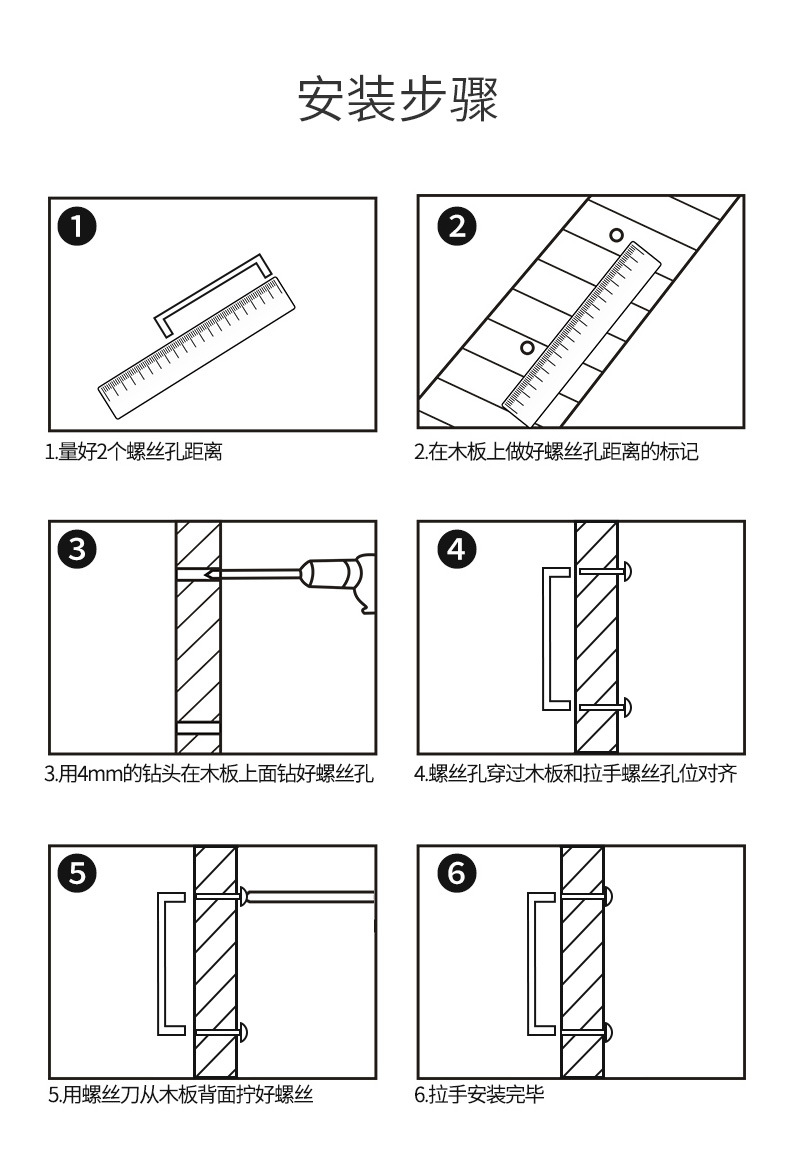 安装步骤

1

1.量好2个螺丝孔距离

2

2.在木板上做好螺丝孔距离的标记

3

3.用4mm的钻头在木板上面钻好螺丝孔

4

4.螺丝孔穿过木板和拉手螺丝孔位对齐

5

5.用螺丝刀从木板背面拧好螺丝

6

6.拉手安装完毕