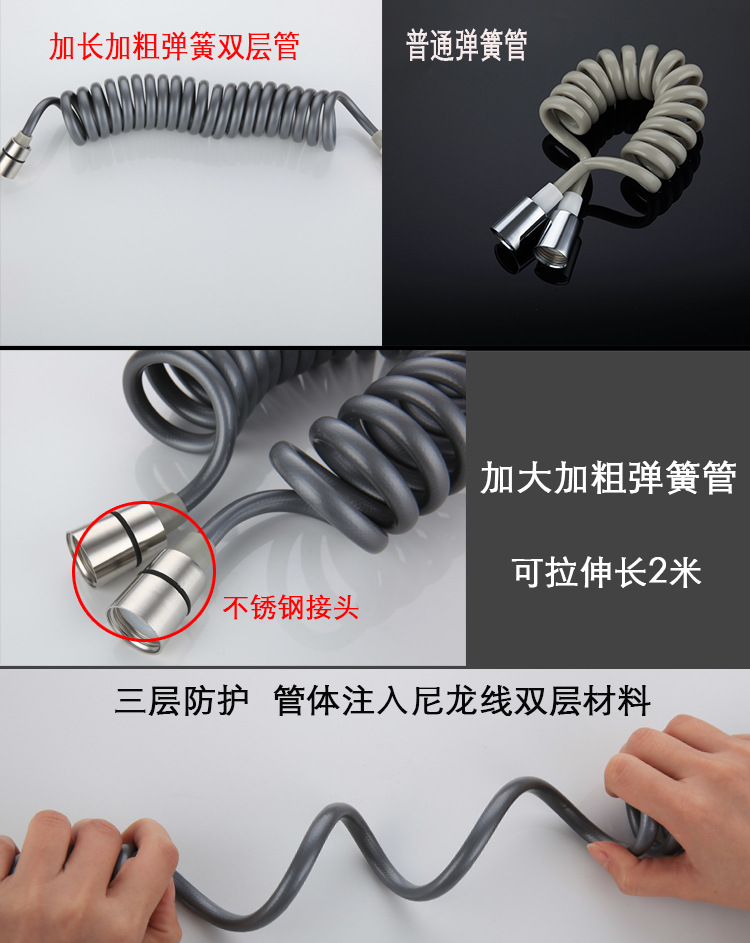 加长加粗弹簧双层管

普通弹簧管

不锈钢接头

加大加粗弹簧管

可拉伸长2米

三层防护 管体注入尼龙线双层材料