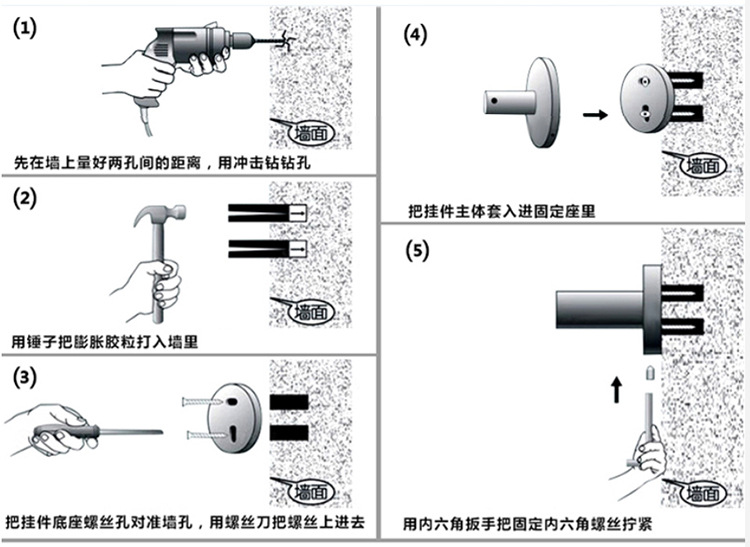 (1)

墙面

先在墙上量好两孔间的距离，用冲击钻钻孔

(2)

墙面

用锤子把膨胀胶粒打入墙里

(3)

墙面

把挂件底座螺丝孔对准墙孔，用螺丝刀把螺丝上进去

(4)

墙面

把挂件主体套入进固定座里

(5)

墙面

用内六角扳手把固定内六角螺丝拧紧