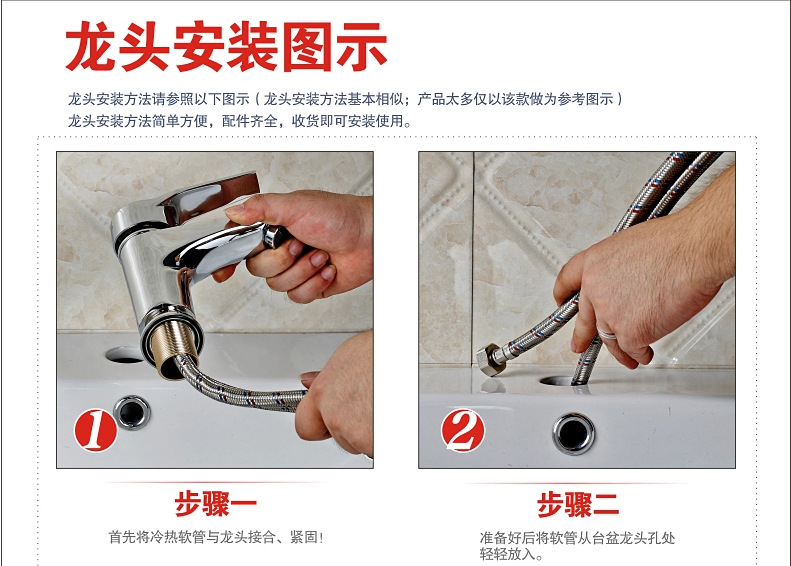 龙头安装图示

龙头安装方法请参照以下图示（龙头安装方法基本相似；产品太多仅以该款做为参考图示）
龙头安装方法简单方便，配件齐全，收货即可安装使用。

1

步骤一

首先将冷热软管与龙头接合、紧固！

2

步骤二

准备好后将软管从台盆龙头孔处轻轻放入。