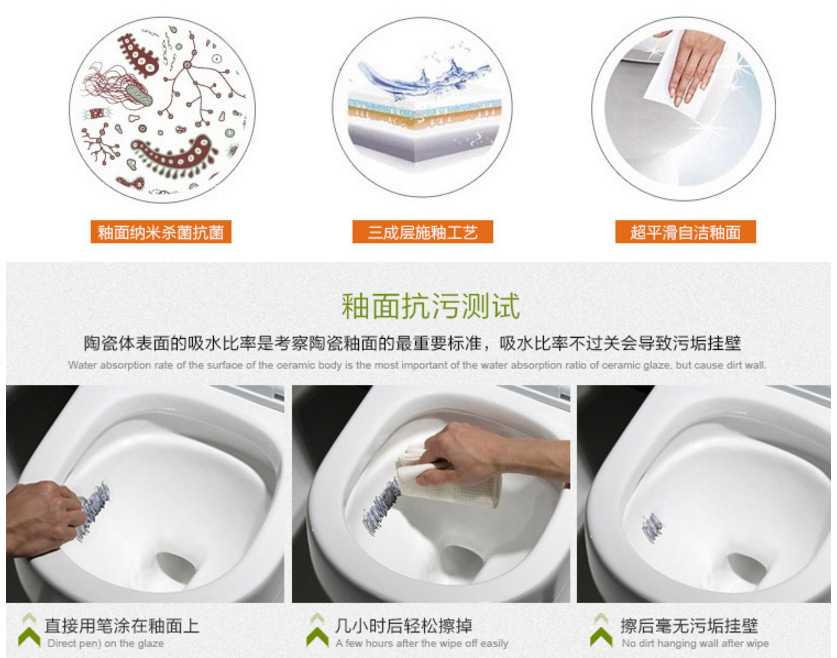 釉面纳米杀菌抗菌

三成层施釉工艺

超平滑自洁釉面

釉面抗污测试

陶瓷体表面的吸水比率是考察陶瓷釉面的最重要标准，吸水比率不过关会导致污垢挂壁

Water absorption rate of the surface of the ceramic body is the most important of the water absorption ratio of ceramic glaze, but cause dirt wall.

直接用笔涂在釉面上
Direct pen) on the glaze

几小时后轻松擦掉
A few hours after the wipe off easily

擦后毫无污垢挂壁
No dirt hanging wall after wipe