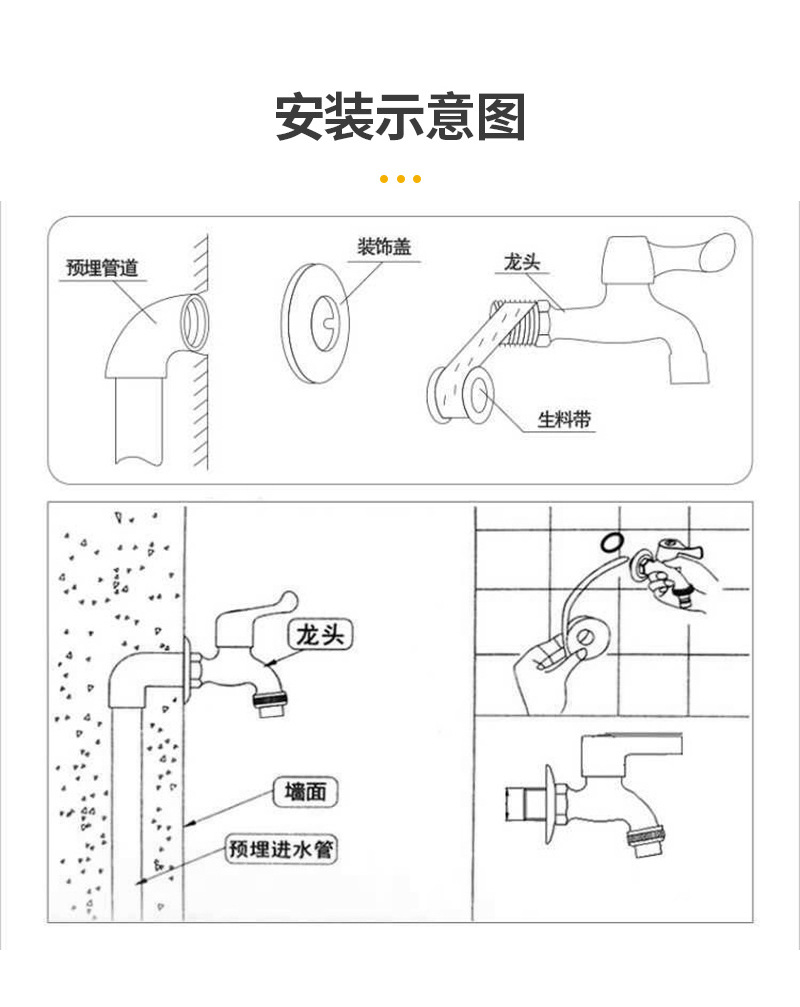 安装示意图

预埋管道

装饰盖

龙头

生料带

龙头

墙面

预埋进水管