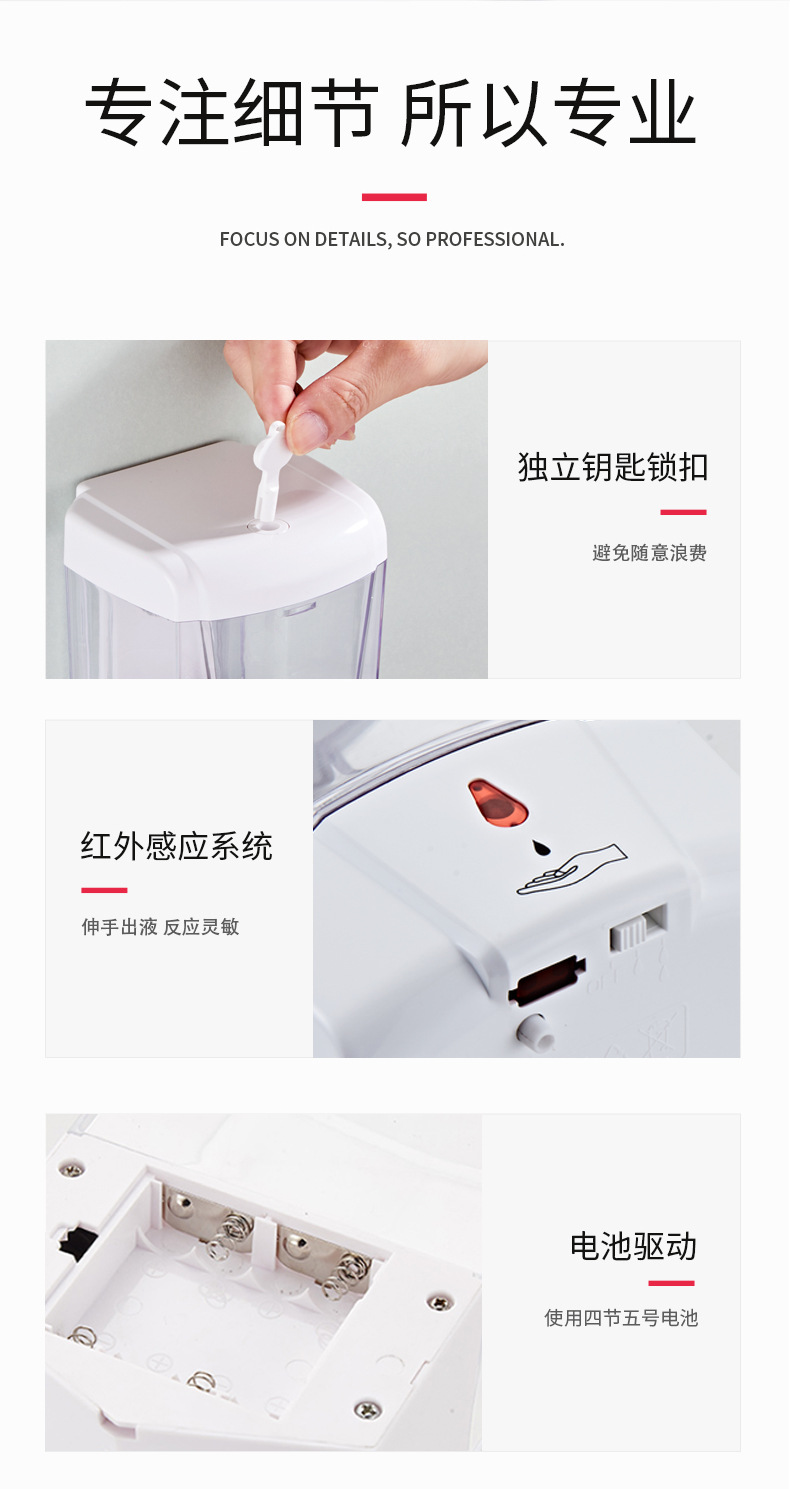 专注细节 所以专业

FOCUS ON DETAILS, SO PROFESSIONAL.

独立钥匙锁扣

避免随意浪费

红外感应系统

伸手出液 反应灵敏

电池驱动

使用四节五号电池