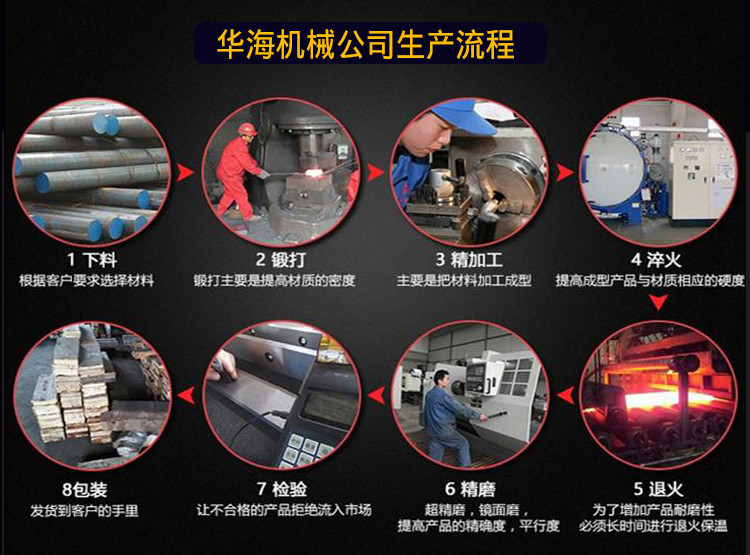 华海机械公司生产流程

1 下料
根据客户要求选择材料

2 锻打
锻打主要是提高材质的密度

3 精加工
主要是把材料加工成型

4 淬火
提高成型产品与材质相应的硬度

5 退火
为了增加产品耐磨性
必须长时间进行退火保温

6 精磨
超精磨，镜面磨，
提高产品的精确度，平行度

7 检验
让不合格的产品拒绝流入市场

8包装
发货到客户的手里