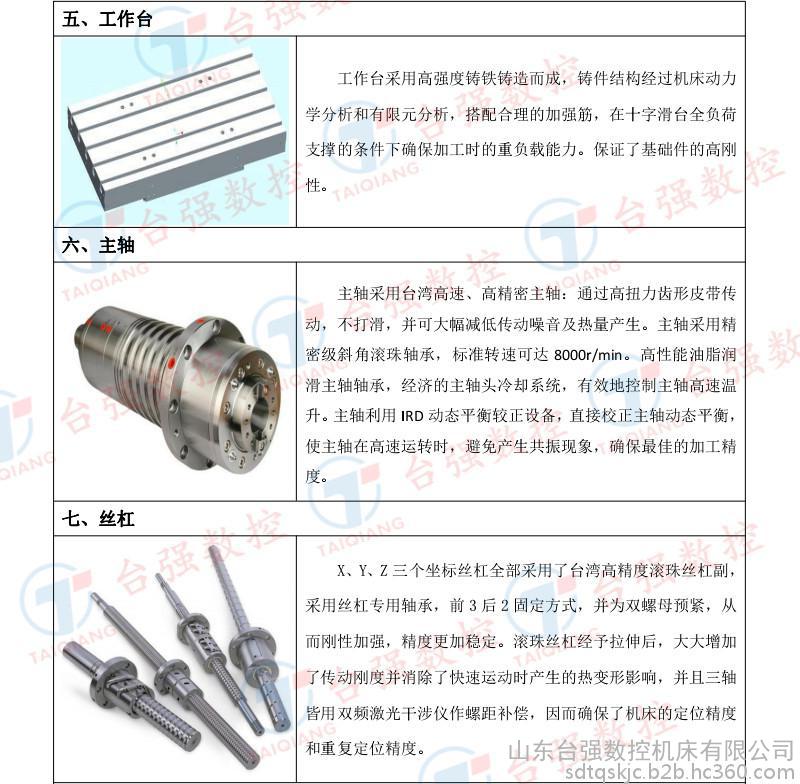 五、工作台

工作台采用高强度铸铁铸造而成，铸件结构经过机床动力学分析和有限元分析，搭配合理的加强筋，在十字滑台全负荷支撑的条件下确保加工时的重负载能力。保证了基础件的高刚性。

六、主轴

主轴采用台湾高速、高精密主轴：通过高扭力齿形皮带传动，不打滑，并可大幅减低传动噪音及热量产生。主轴采用精密级斜角滚珠轴承，标准转速可达 8000r/min。高性能油脂润滑主轴轴承，经济的主轴头冷却系统，有效地控制主轴高速温升。主轴利用 IRD 动态平衡较正设备，直接校正主轴动态平衡，使主轴在高速运转时，避免产生共振现象，确保最佳的加工精度。

七、丝杠

X、Y、Z 三个坐标丝杠全部采用了台湾高精度滚珠丝杠副，采用丝杠专用轴承，前 3 后 2 固定方式，并为双螺母预紧，从而刚性加强，精度更加稳定。滚珠丝杠经予拉伸后，大大增加了传动刚度并消除了快速运动时产生的热变形影响，并且三轴皆用双频激光干涉仪作螺距补偿，因而确保了机床的定位精度和重复定位精度。

台强数控
TAIQIANG
山东台强数控机床有限公司
sdtqskjc.b2b.hc360.com