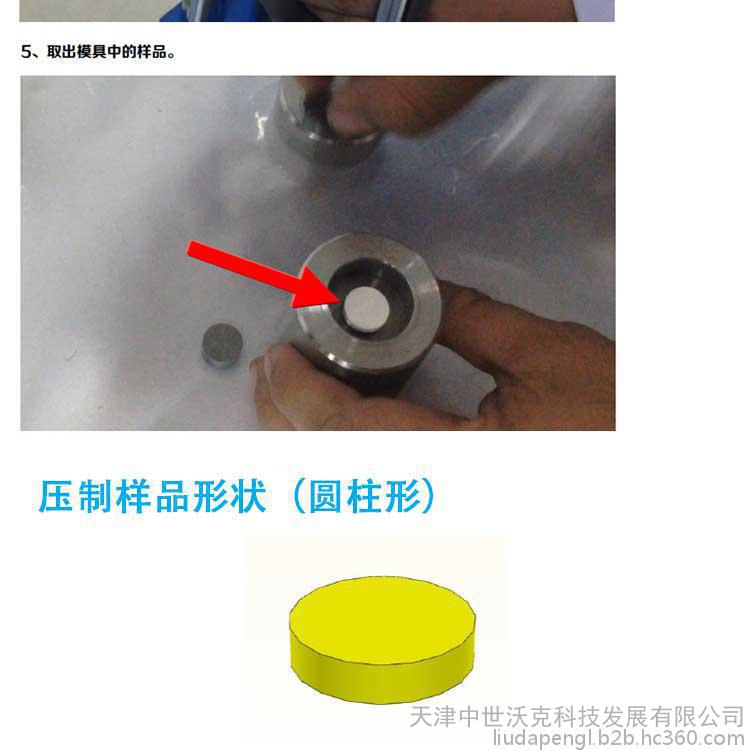 5、取出模具中的样品。

压制样品形状（圆柱形）

天津中世沃克科技发展有限公司
liudapengl.b2b.hc360.com