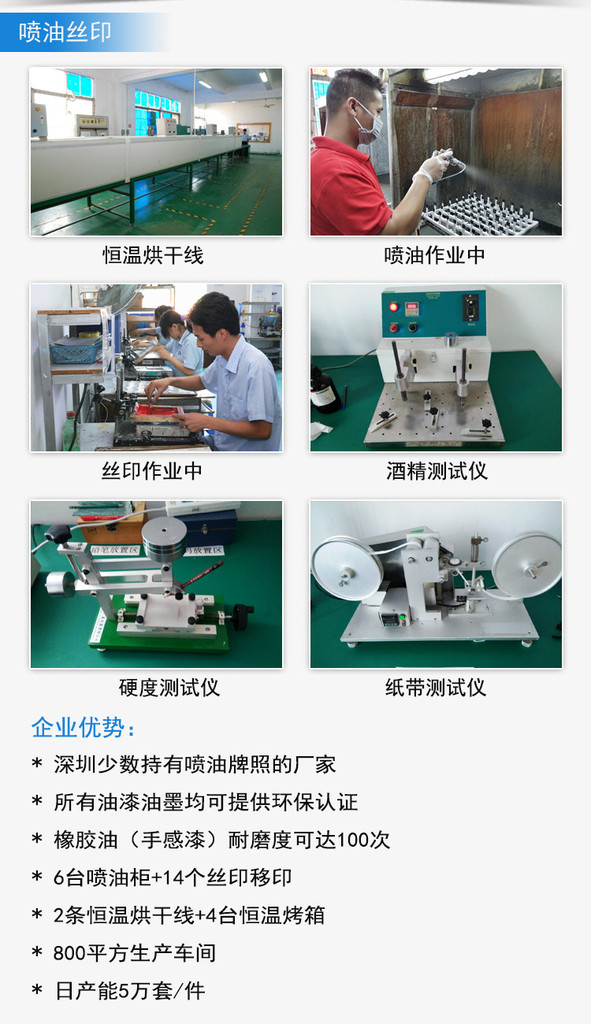 喷油丝印

恒温烘干线

喷油作业中

丝印作业中

酒精测试仪

硬度测试仪

纸带测试仪

企业优势：

* 深圳少数持有喷油牌照的厂家

* 所有油漆油墨均可提供环保认证

* 橡胶油（手感漆）耐磨度可达100次

* 6台喷油柜+14个丝印移印

* 2条恒温烘干线+4台恒温烤箱

* 800平方生产车间

* 日产能5万套/件