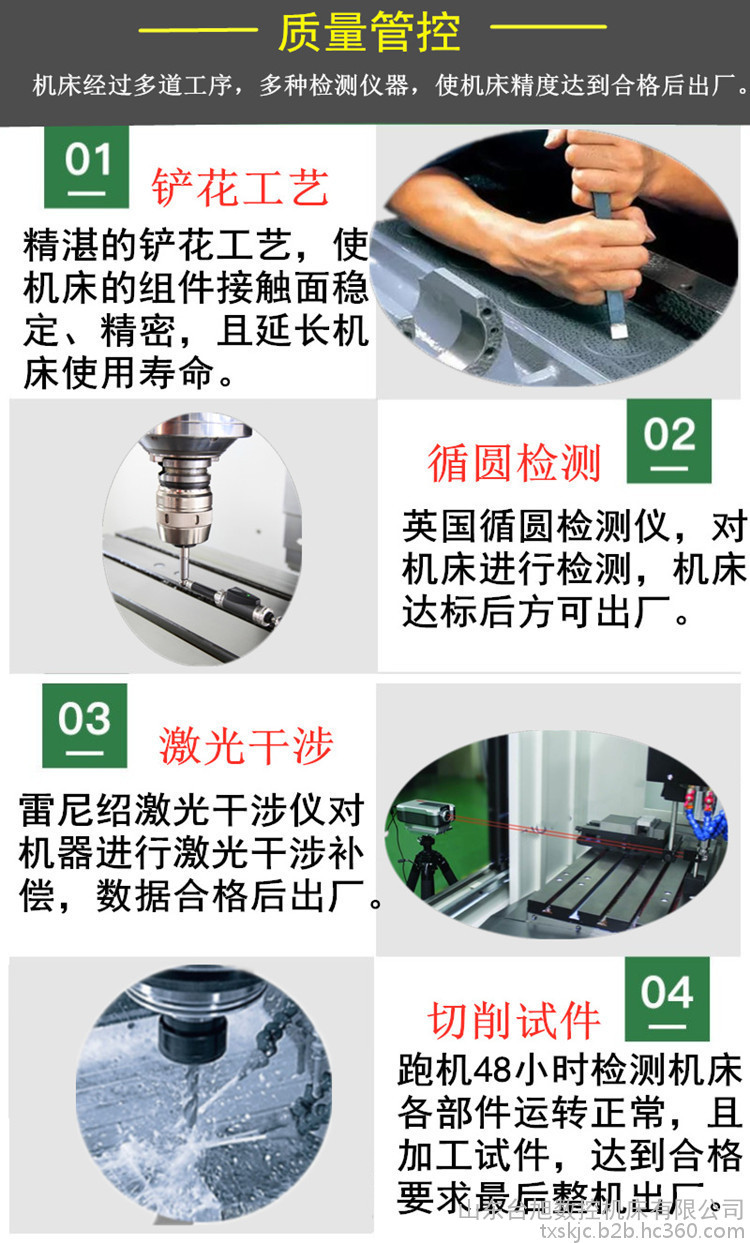 质量管控

机床经过多道工序，多种检测仪器，使机床精度达到合格后出厂。

01

铲花工艺

精湛的铲花工艺，使机床的组件接触面稳定、精密，且延长机床使用寿命。

02

循圆检测

英国循圆检测仪，对机床进行检测，机床达标后方可出厂。

03

激光干涉

雷尼绍激光干涉仪对机器进行激光干涉补偿，数据合格后出厂。

04

切削试件

跑机48小时检测机床各部件运转正常，且加工试件，达到合格要求最后整机出厂。

山东台旭数控机床有限公司
txskjc.b2b.hc360.com