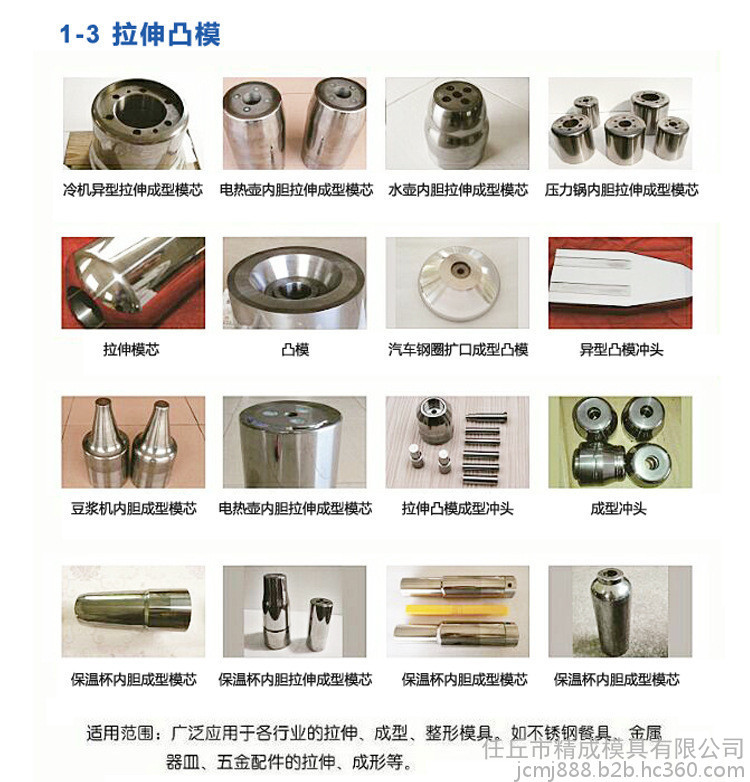 1-3 拉伸凸模

冷机异型拉伸成型模芯

电热壶内胆拉伸成型模芯

水壶内胆拉伸成型模芯

压力锅内胆拉伸成型模芯

拉伸模芯

凸模

汽车钢圈扩口成型凸模

异型凸模冲头

豆浆机内胆成型模芯

电热壶内胆拉伸成型模芯

拉伸凸模成型冲头

成型冲头

保温杯内胆成型模芯

保温杯内胆拉伸成型模芯

保温杯内胆成型模芯

保温杯内胆成型模芯

适用范围：广泛应用于各行业的拉伸、成型、整形模具，如不锈钢餐具、金属器皿、五金配件的拉伸、成形等。

任丘市精成模具有限公司
jcmj888.b2b.hc360.com