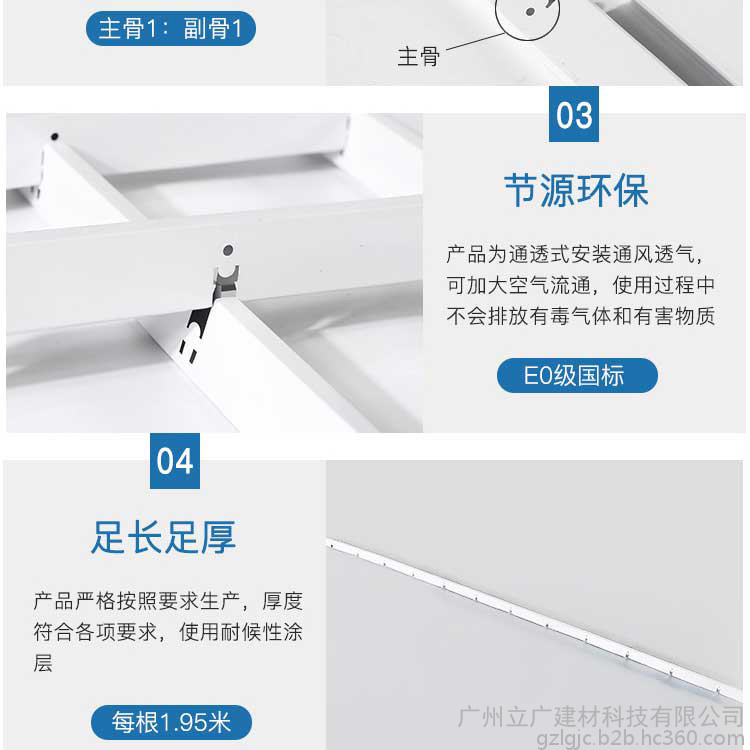 主骨1：副骨1

主骨

03

节源环保

产品为通透式安装通风透气，可加大空气流通，使用过程中不会排放有毒气体和有害物质

E0级国标

04

足长足厚

产品严格按照要求生产，厚度符合各项要求，使用耐候性涂层

每根1.95米

广州立广建材科技有限公司
gzlgjc.b2b.hc360.com